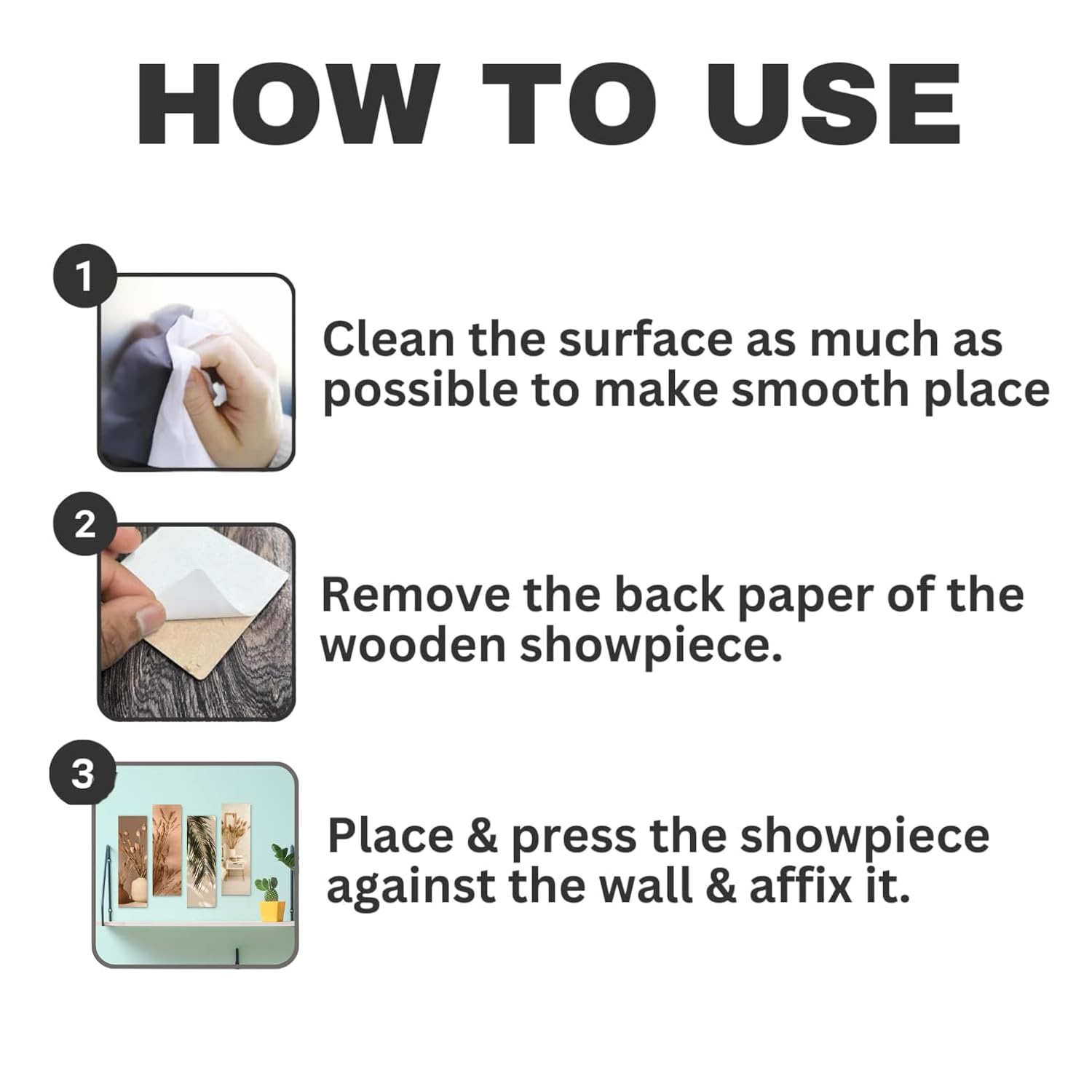 HOW TO USE

1

Clean the surface as much as possible to make smooth place

2

Remove the back paper of the wooden showpiece.

3

Place & press the showpiece against the wall & affix it.