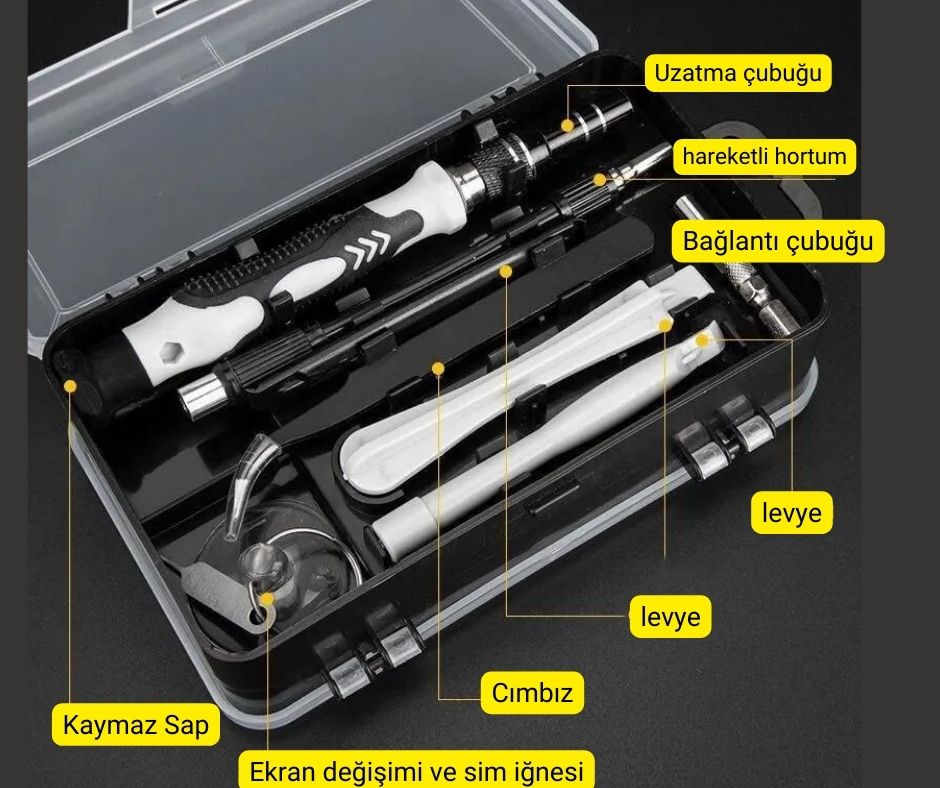 Uzatma çubuğu

hareketli hortum

Bağlantı çubuğu

levye

levye

Cımbız

Kaymaz Sap

Ekran değişimi ve sim iğnesi