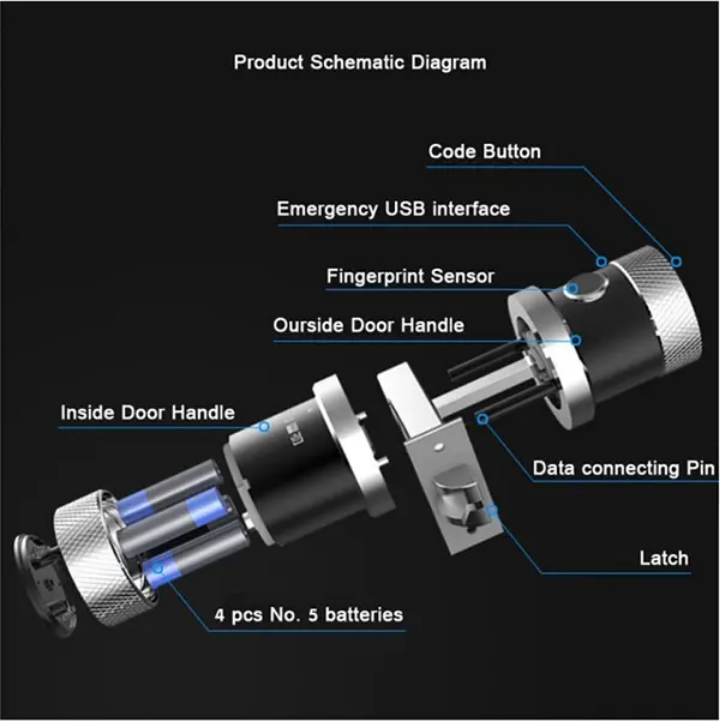 Product Schematic Diagram

Code Button

Emergency USB interface

Fingerprint Sensor

Ourside Door Handle

Inside Door Handle

Data connecting Pin

Latch

4 pcs No. 5 batteries