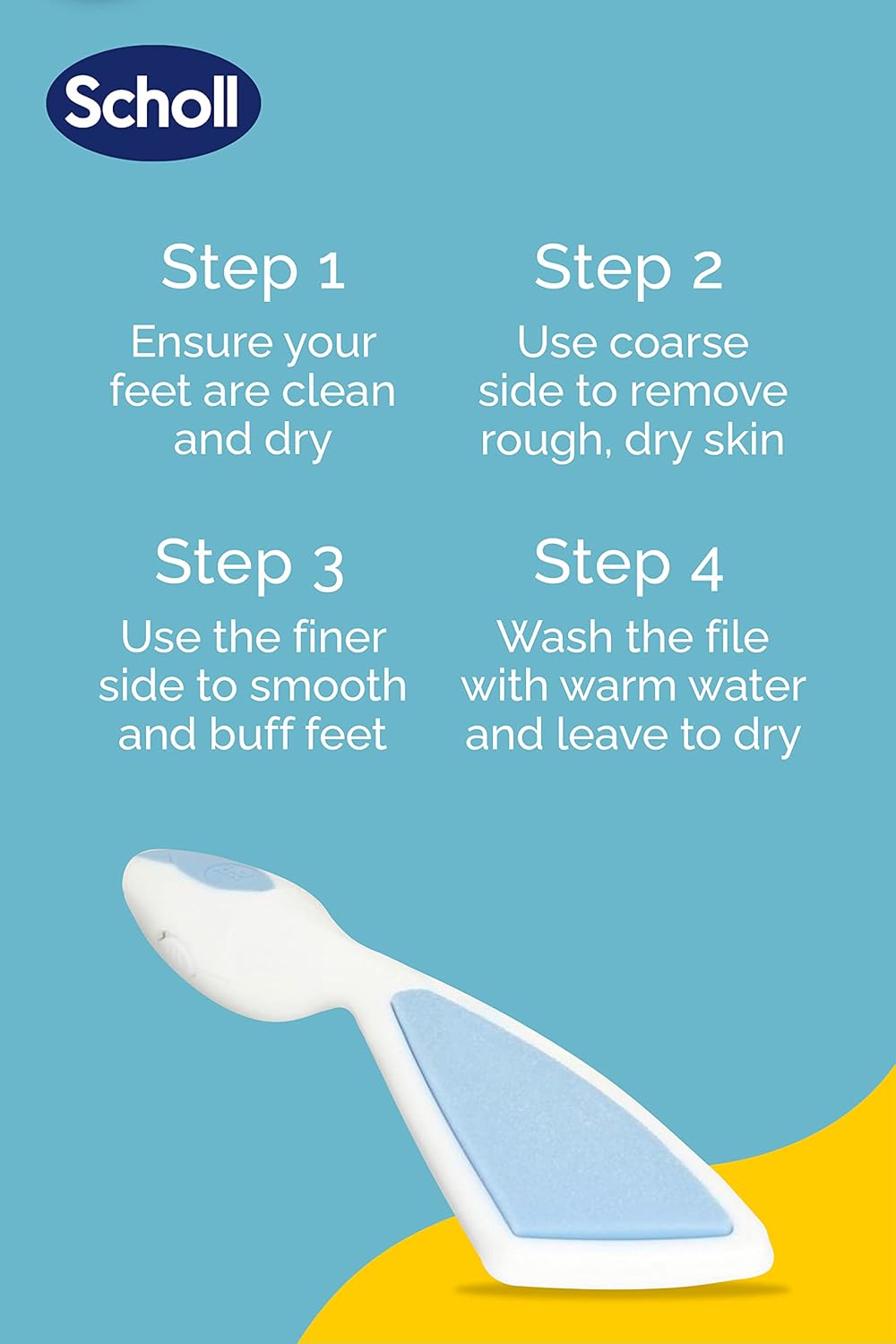 Scholl

Step 1
Ensure your feet are clean and dry

Step 2
Use coarse side to remove rough, dry skin

Step 3
Use the finer side to smooth and buff feet

Step 4
Wash the file with warm water and leave to dry