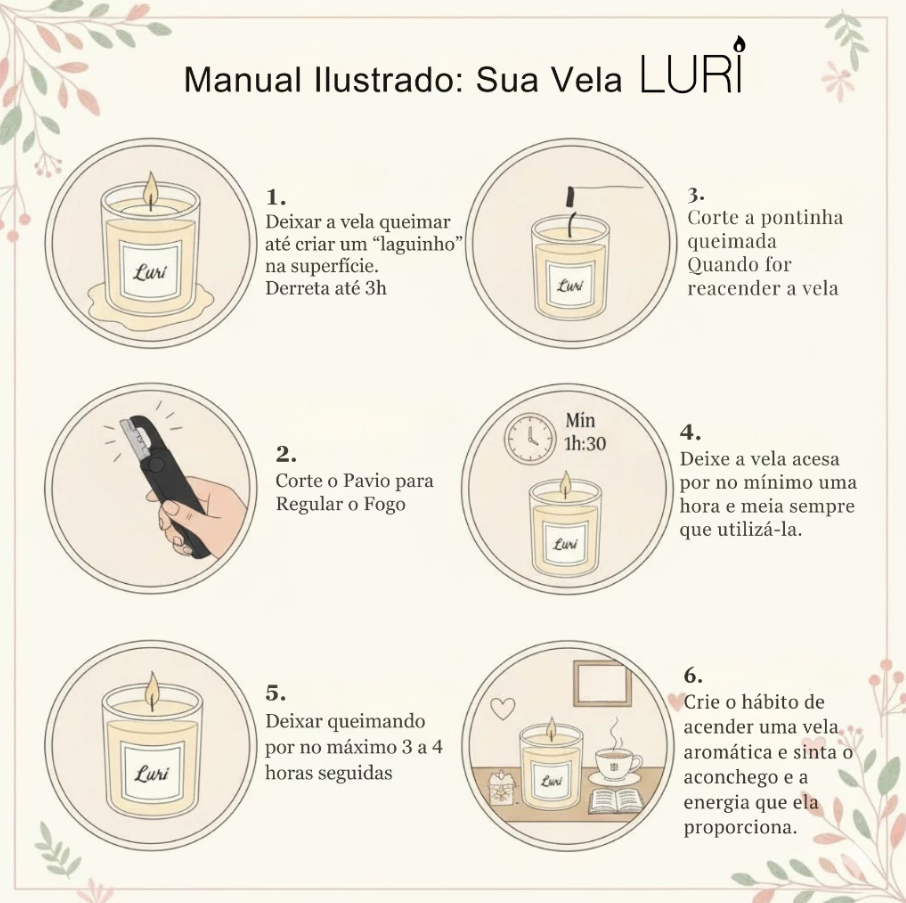 Manual Ilustrado: Sua Vela LURI

Luri

1.
Deixar a vela queimar até criar um “laguinho” na superfície.
Derreta até 3h

Luri

3.
Corte a pontinha queimada
Quando for reacender a vela

2.
Corte o Pavio para Regular o Fogo

Mín
1h:30

Luri

4.
Deixe a vela acesa por no mínimo uma hora e meia sempre que utilizá-la.

Luri

5.
Deixar queimando por no máximo 3 a 4 horas seguidas

Luri

6.
Crie o hábito de acender uma vela aromática e sinta o aconchego e a energia que ela proporciona.