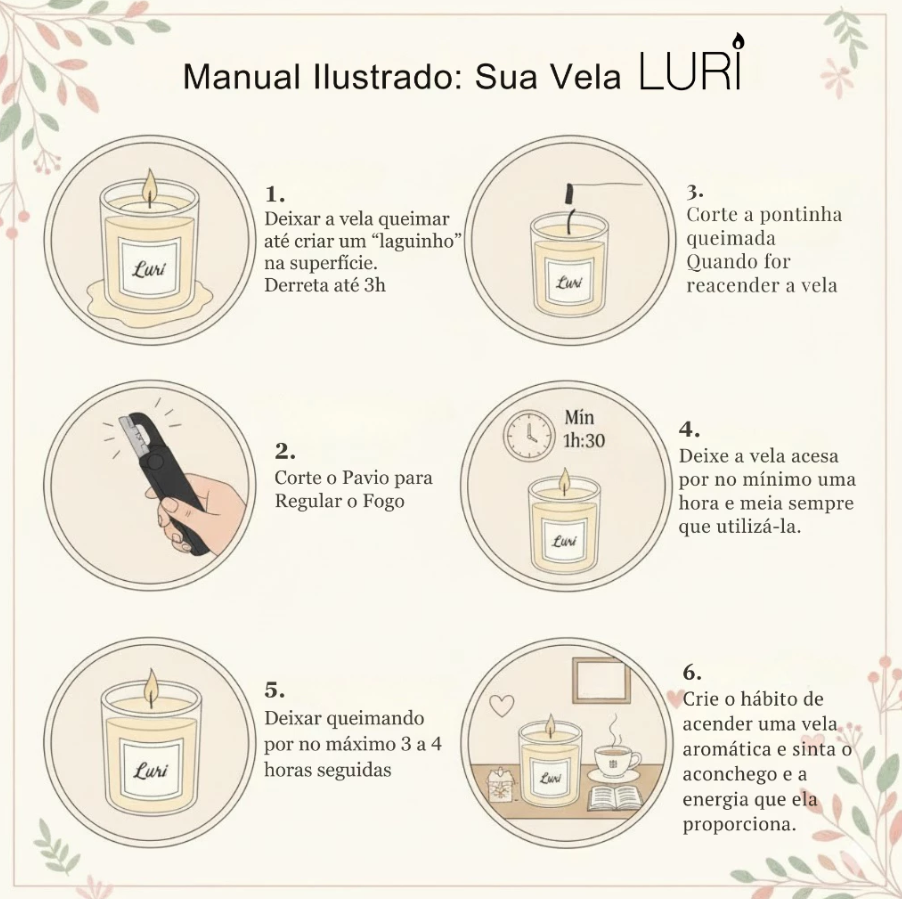 Manual Ilustrado: Sua Vela LURI

Luri

1.
Deixar a vela queimar até criar um “laguinho” na superfície.
Derreta até 3h

Luri

3.
Corte a pontinha queimada
Quando for reacender a vela

2.
Corte o Pavio para Regular o Fogo

Mín
1h:30

Luri

4.
Deixe a vela acesa por no mínimo uma hora e meia sempre que utilizá-la.

Luri

5.
Deixar queimando por no máximo 3 a 4 horas seguidas

Luri

6.
Crie o hábito de acender uma vela aromática e sinta o aconchego e a energia que ela proporciona.