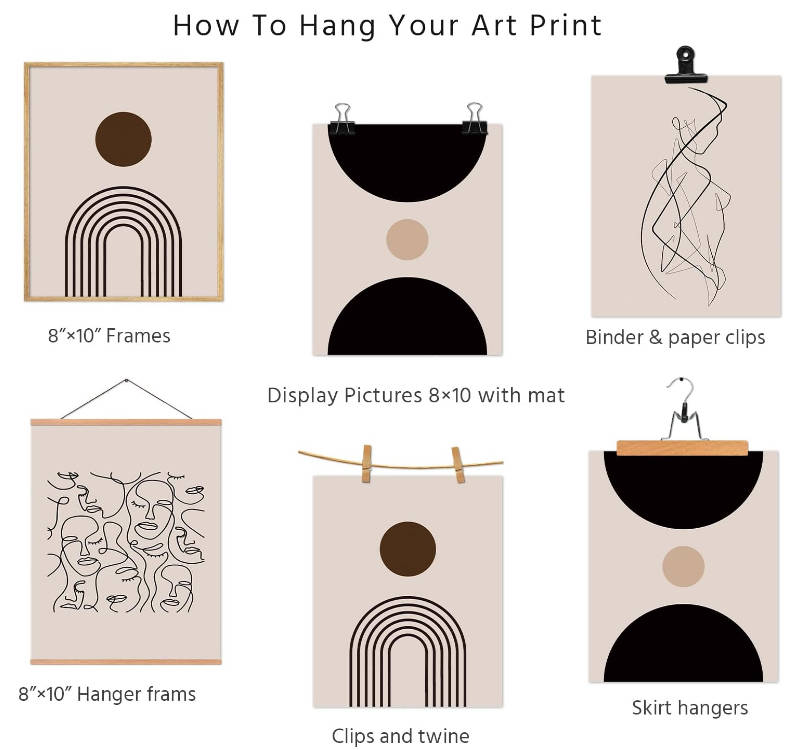 How To Hang Your Art Print

8″×10″ Frames

Display Pictures 8×10 with mat

Binder & paper clips

8″×10″ Hanger frams

Clips and twine

Skirt hangers