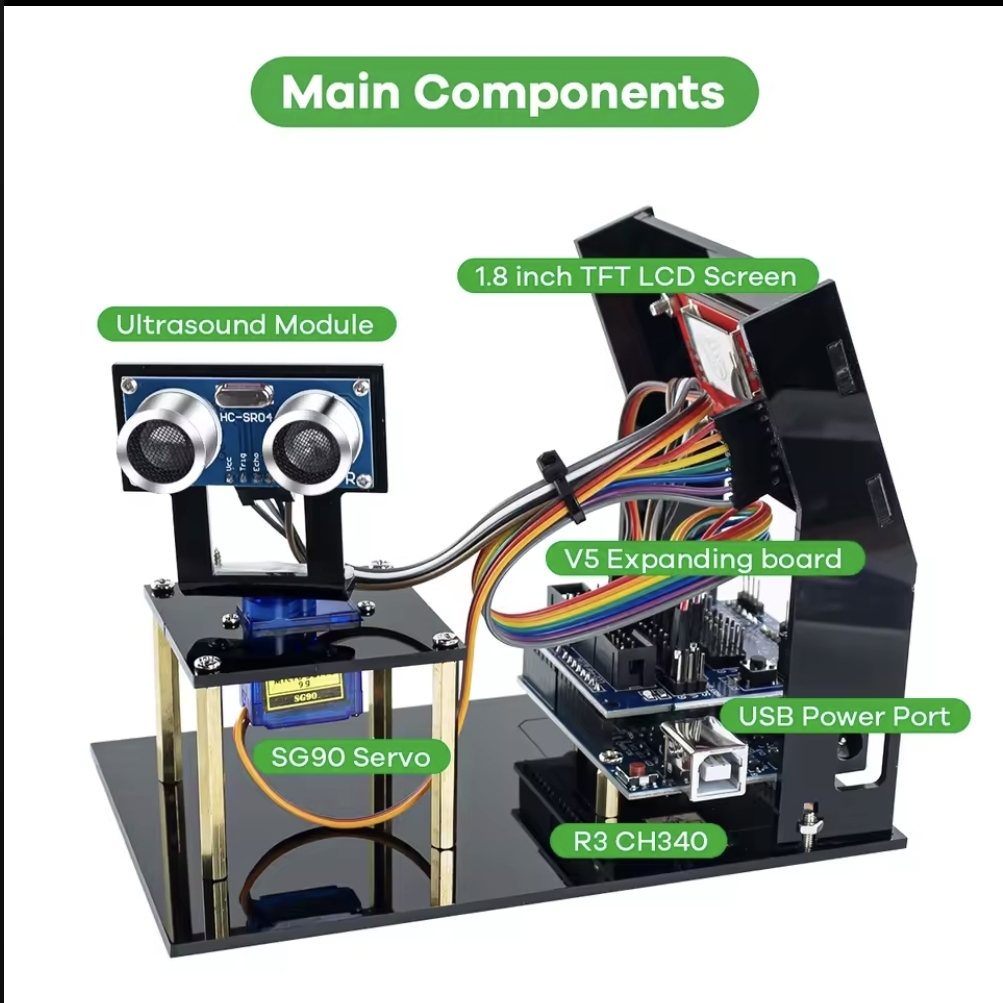 Main Components

1.8 inch TFT LCD Screen

Ultrasound Module

HC-SR04

Vcc Trig Echo

V5 Expanding board

USB Power Port

SG90

SG90 Servo

R3 CH340