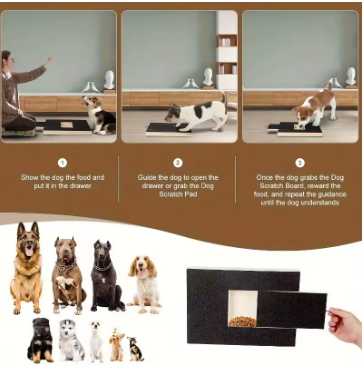 1

Show the dog the food and put it in the drawer

2

Guide the dog to open the drawer or grab the Dog Scratch Pad

3

Once the dog grabs the Dog Scratch Board, reward the food, and repeat the guidance until the dog understands