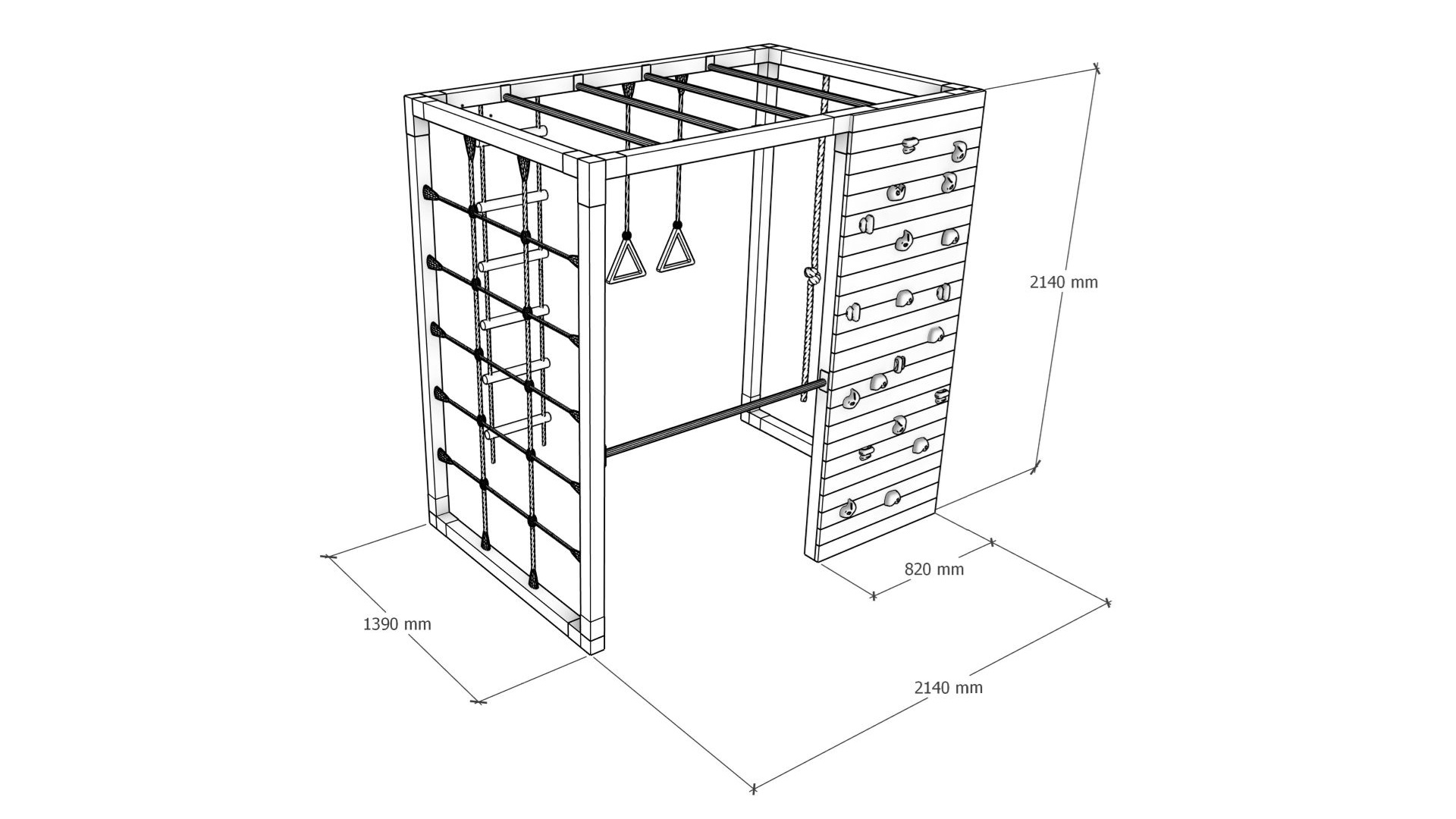 2140 mm

820 mm

1390 mm

2140 mm