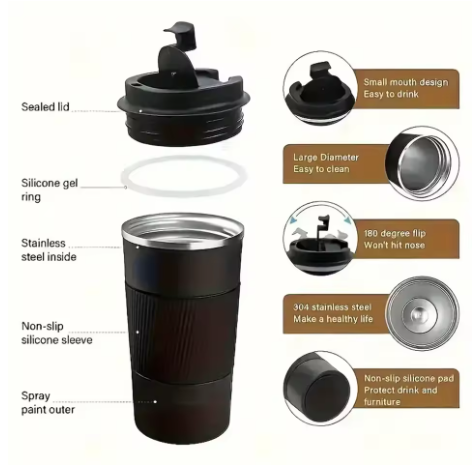 Sealed lid

Silicone gel ring

Stainless steel inside

Non-slip silicone sleeve

Spray paint outer

Small mouth design
Easy to drink

Large Diameter
Easy to clean

180 degree flip
Won't hit nose

304 stainless steel
Make a healthy life

Non-slip silicone pad
Protect drink and furniture