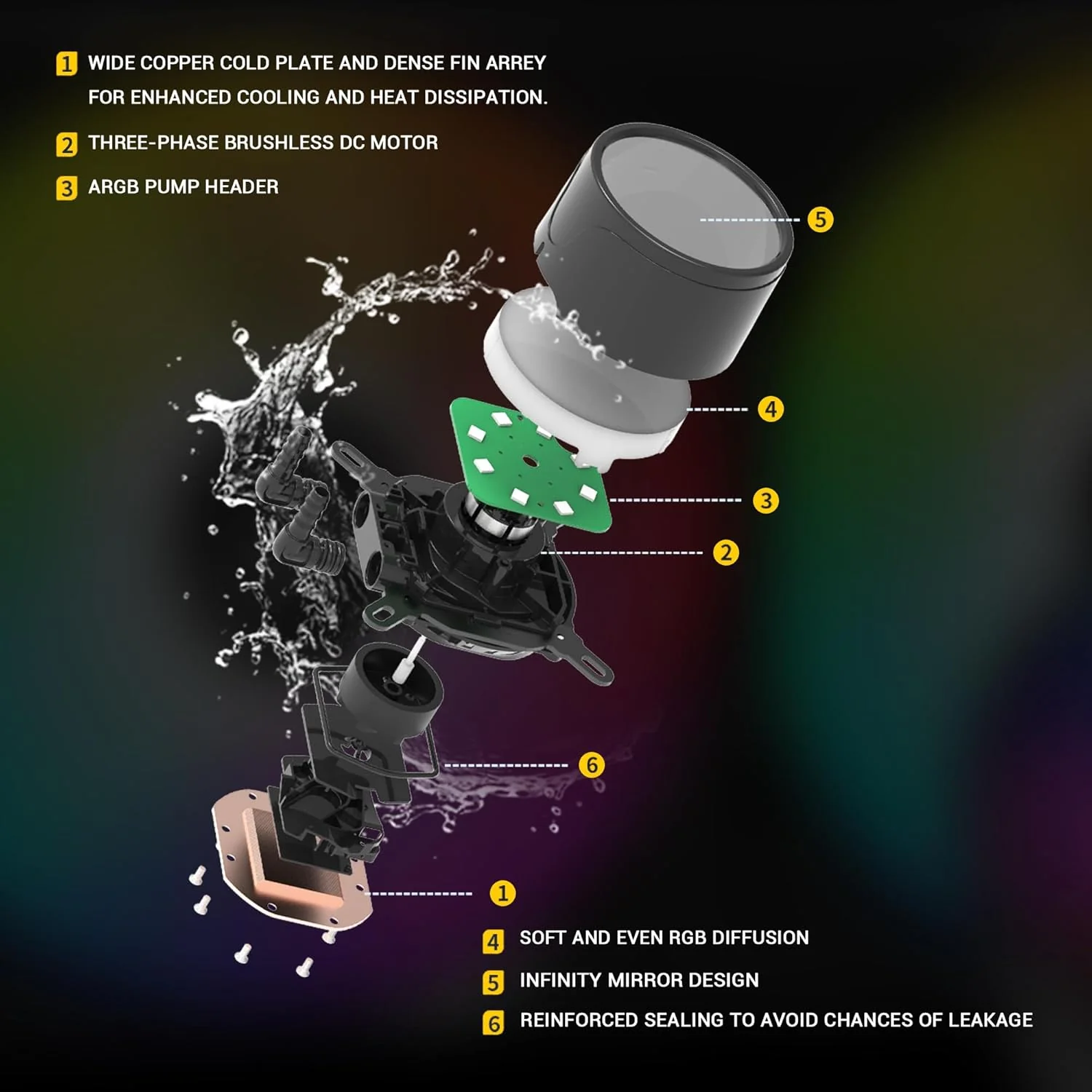 1 WIDE COPPER COLD PLATE AND DENSE FIN ARREY FOR ENHANCED COOLING AND HEAT DISSIPATION.

2 THREE-PHASE BRUSHLESS DC MOTOR

3 ARGB PUMP HEADER

5

4

3

2

6

1

4 SOFT AND EVEN RGB DIFFUSION

5 INFINITY MIRROR DESIGN

6 REINFORCED SEALING TO AVOID CHANCES OF LEAKAGE