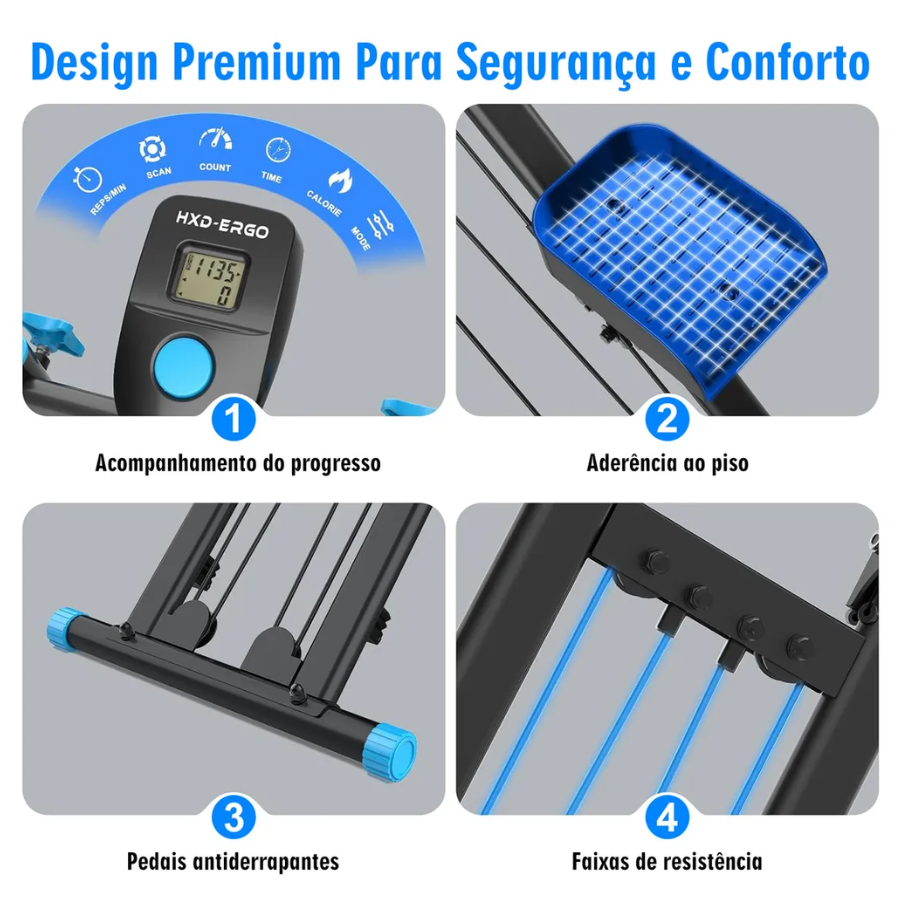 Design Premium Para Segurança e Conforto

REPS/MIN
SCAN
COUNT
TIME
CALORIE
MODE

HXD-ERGO

1135
0

1

Acompanhamento do progresso

2

Aderência ao piso

3

Pedais antiderrapantes

4

Faixas de resistência