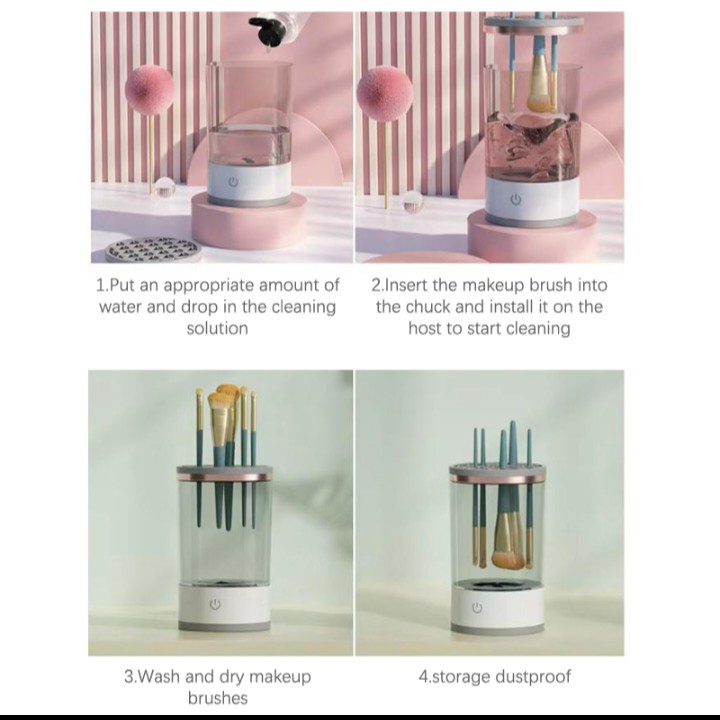 1.Put an appropriate amount of water and drop in the cleaning solution

2.Insert the makeup brush into the chuck and install it on the host to start cleaning

3.Wash and dry makeup brushes

4.storage dustproof