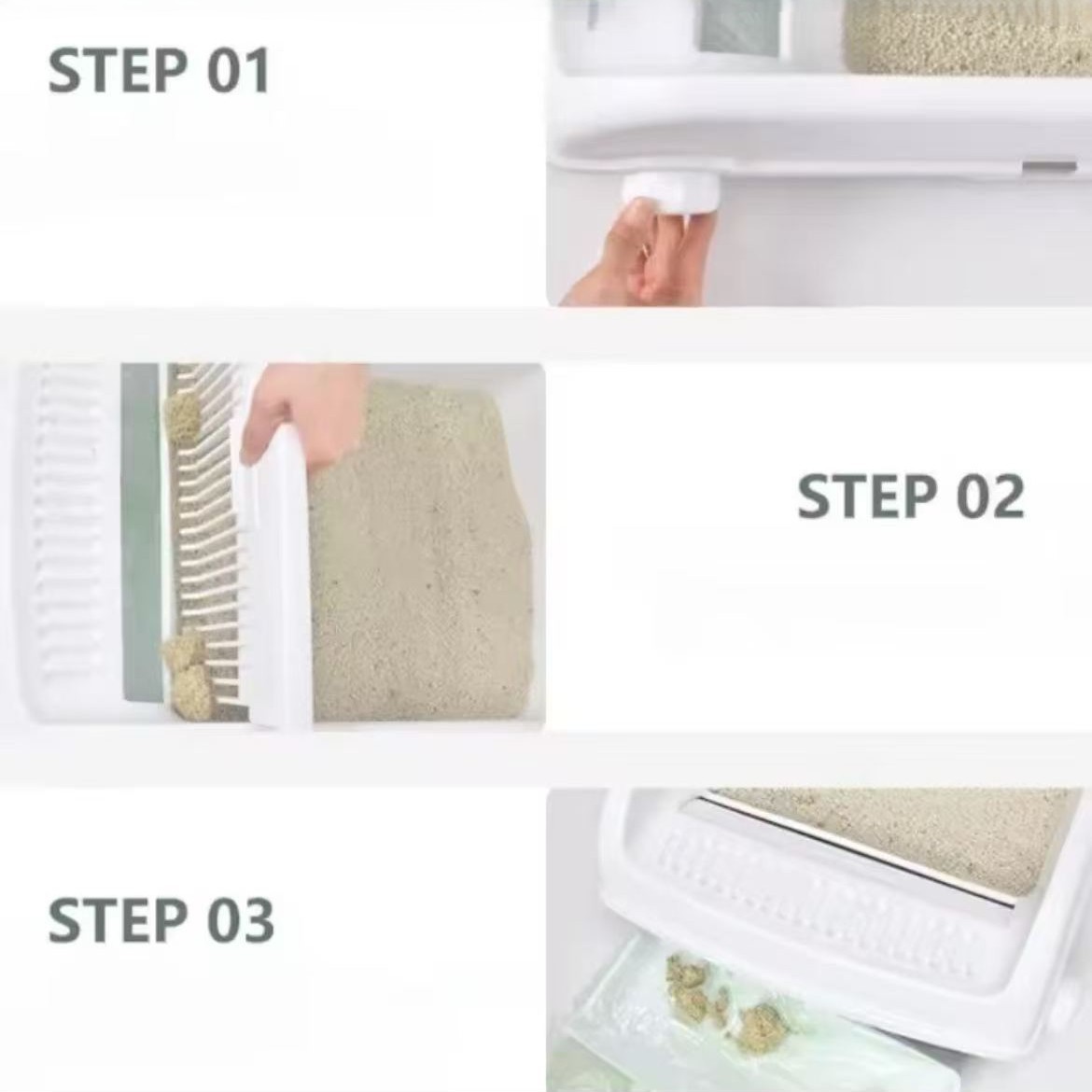 STEP 01

STEP 02

STEP 03