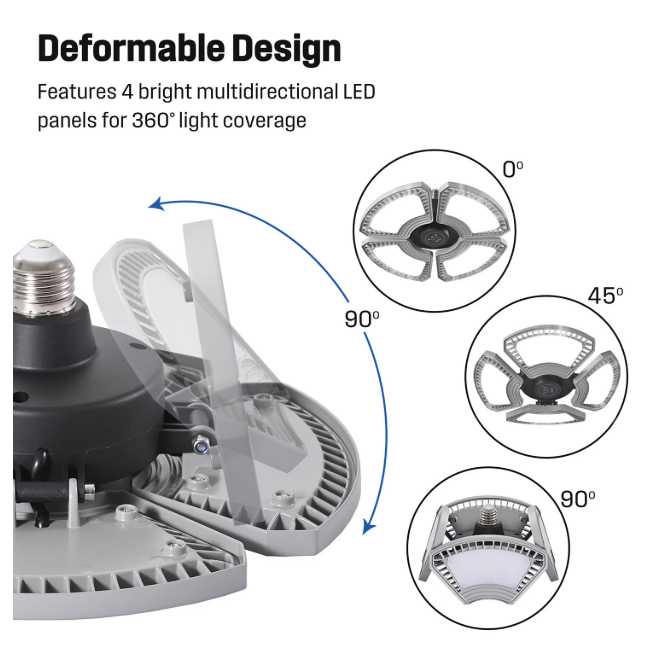 Deformable Design

Features 4 bright multidirectional LED panels for 360° light coverage

90°

0°

45°

90°