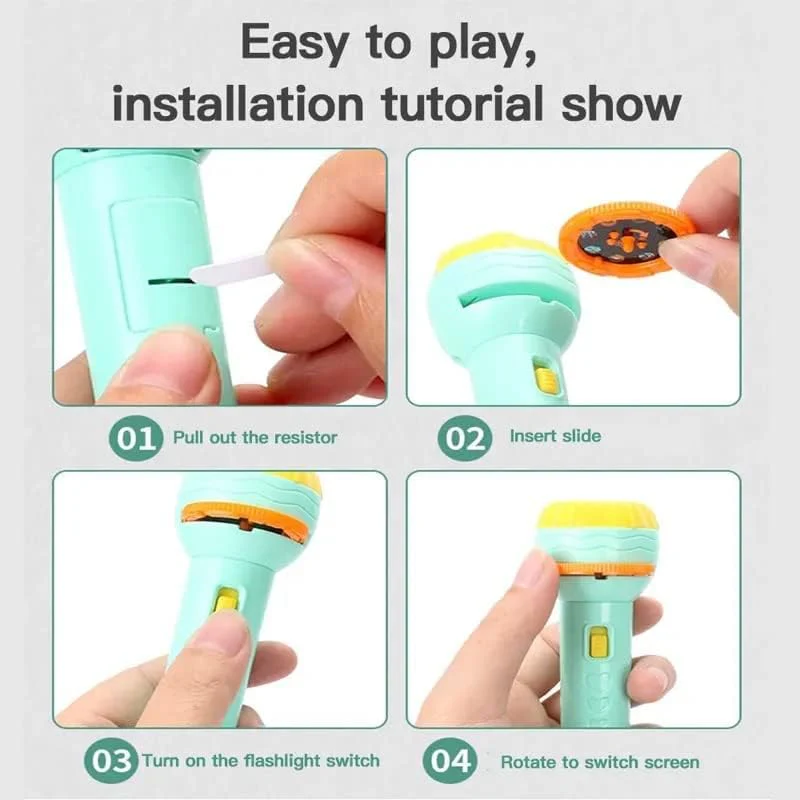 Easy to play,
installation tutorial show

01 Pull out the resistor

02 Insert slide

03 Turn on the flashlight switch

04 Rotate to switch screen