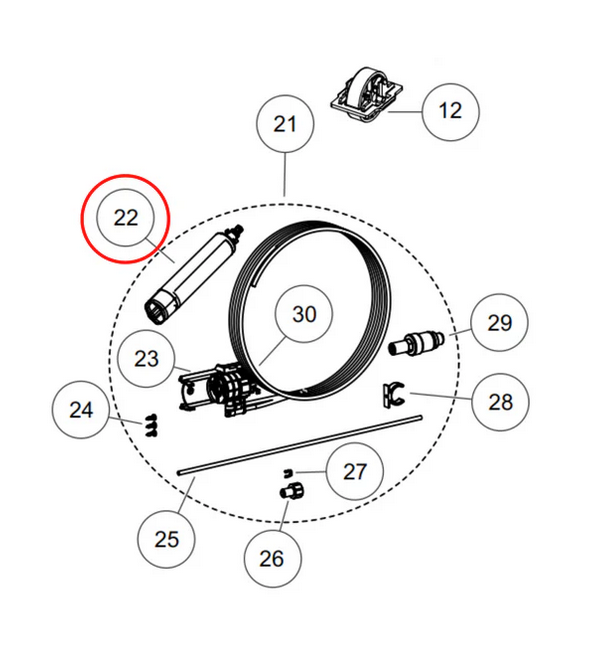 12
21
22
30
29
23
28
24
27
25
26