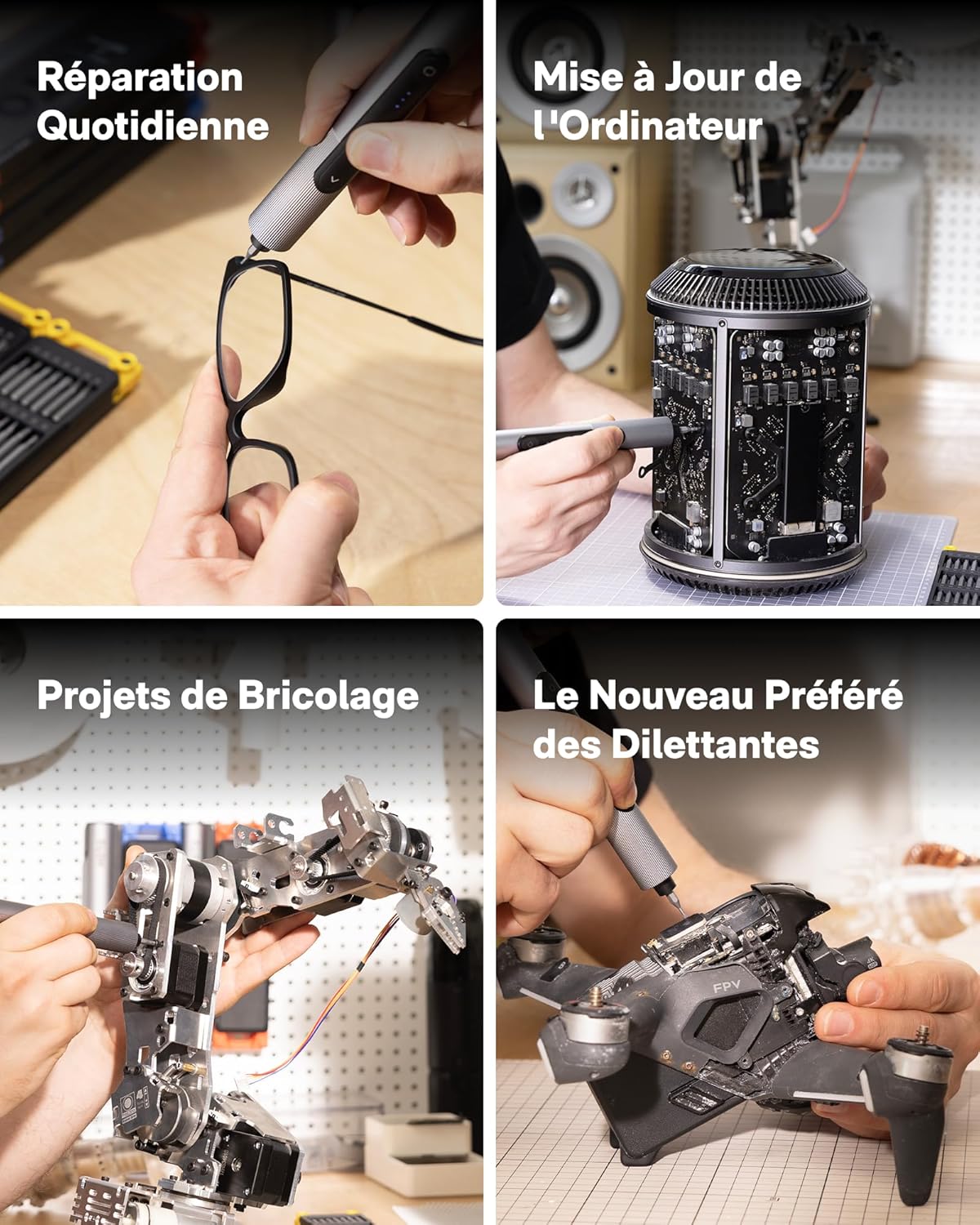 Réparation Quotidienne

Mise à Jour de l'Ordinateur

Projets de Bricolage

Le Nouveau Préféré des Dilettantes

FPV