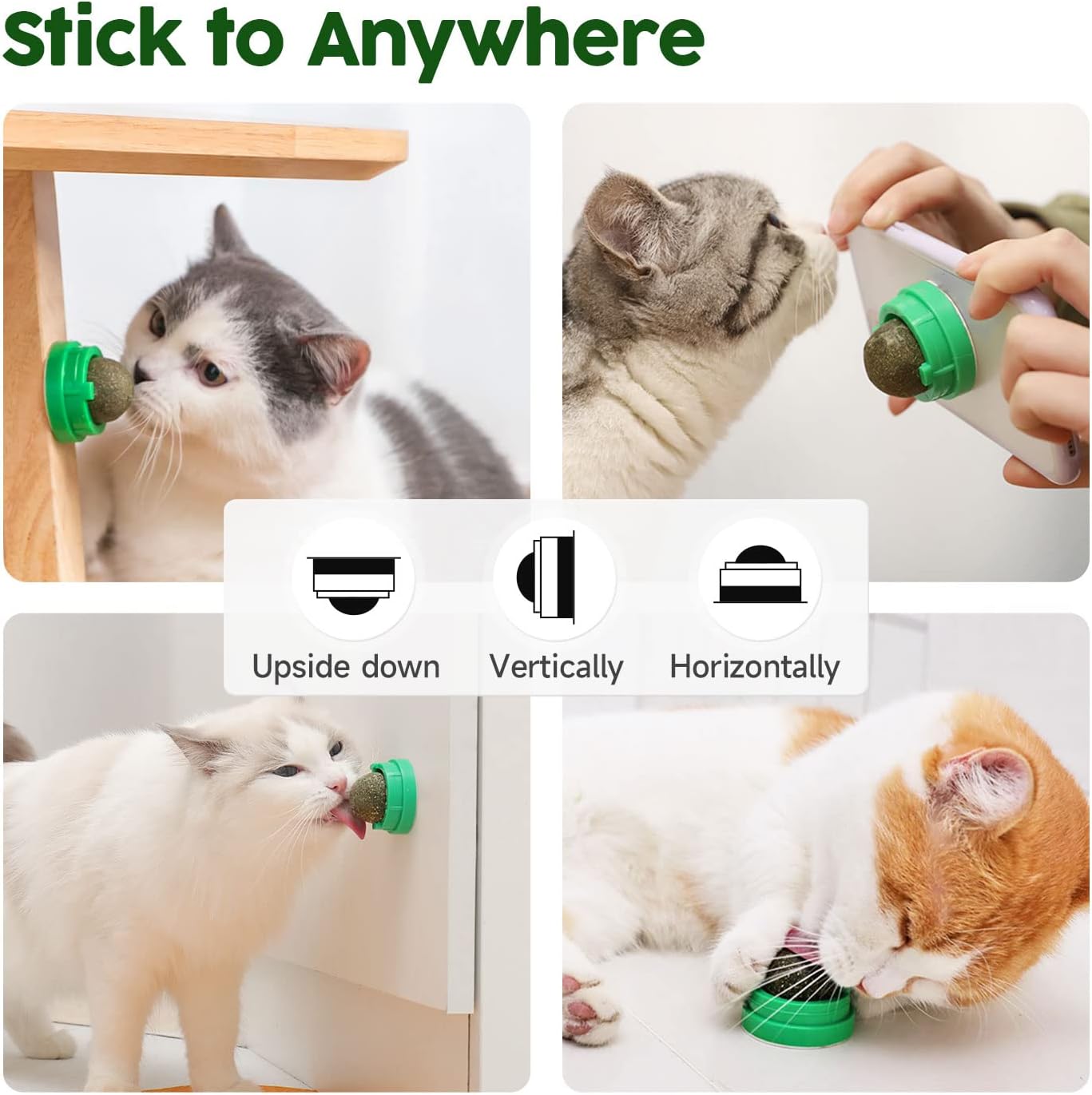 Stick to Anywhere

Upside down

Vertically

Horizontally