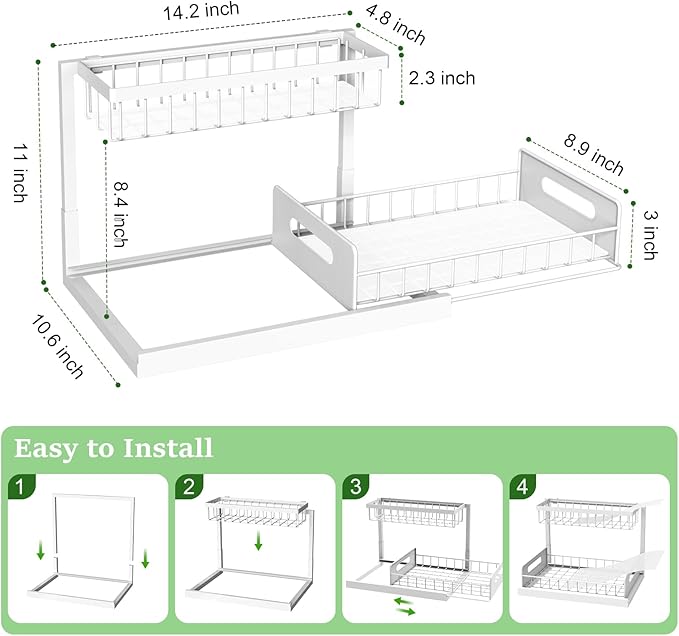 14.2 inch
4.8 inch
2.3 inch
11 inch
8.4 inch
8.9 inch
3 inch
10.6 inch

Easy to Install

1
2
3
4