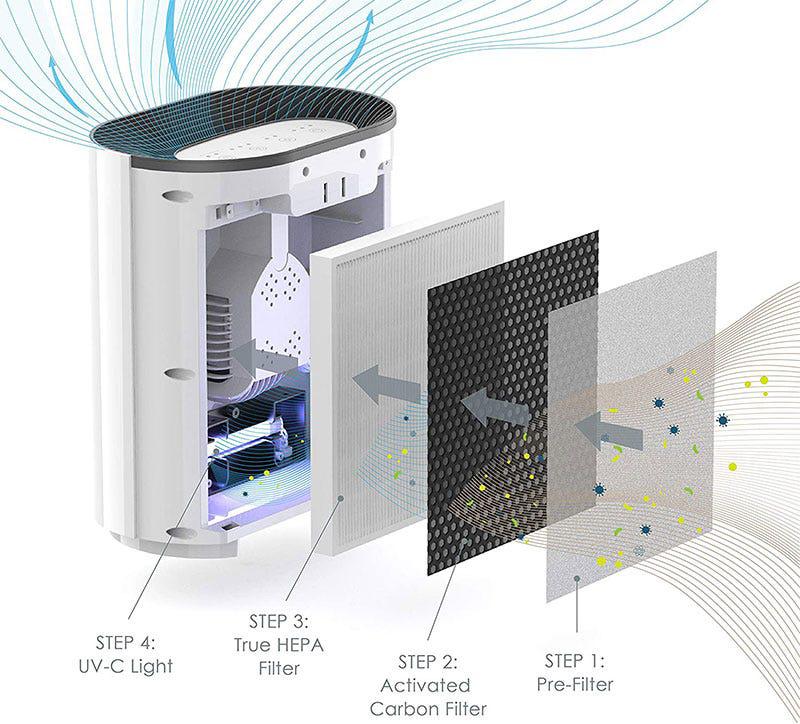 STEP 4:
UV-C Light

STEP 3:
True HEPA
Filter

STEP 2:
Activated
Carbon Filter

STEP 1:
Pre-Filter