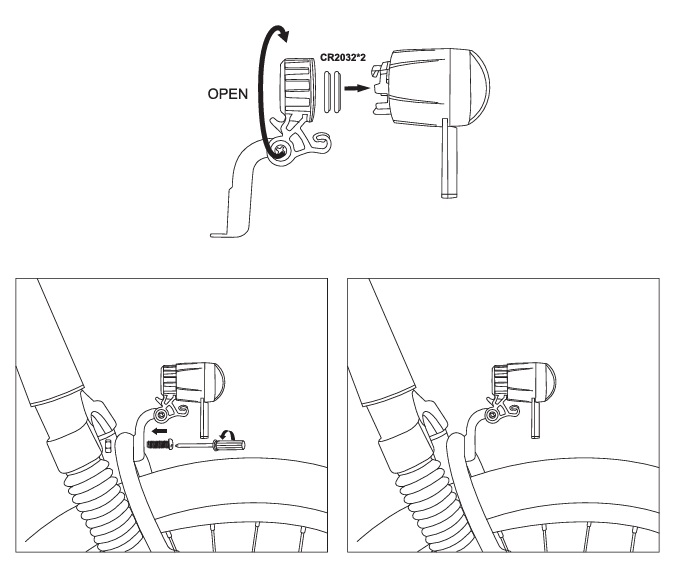 OPEN
CR2032*2