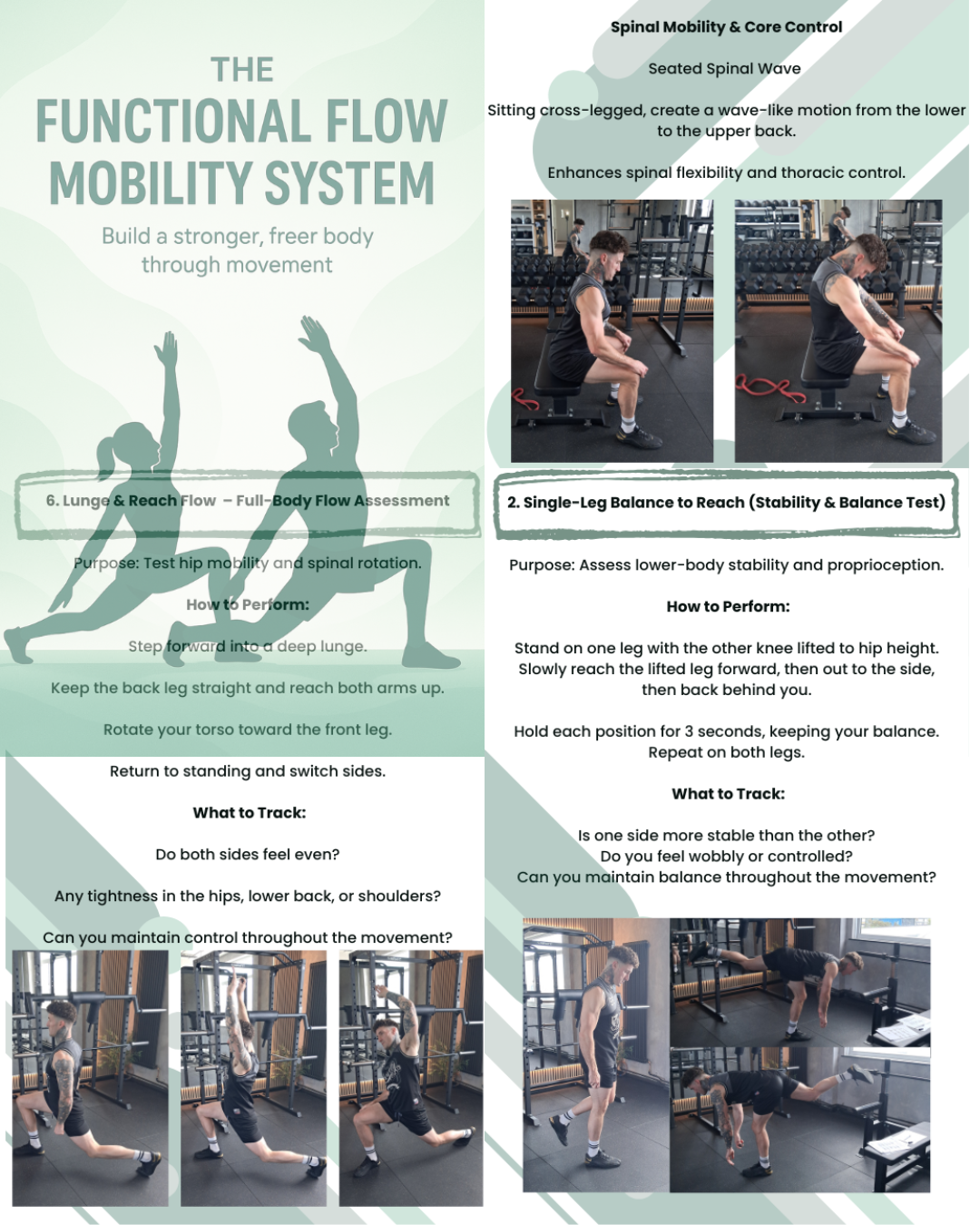 THE
FUNCTIONAL FLOW
MOBILITY SYSTEM

Build a stronger, freer body through movement

6. Lunge & Reach Flow – Full-Body Flow Assessment

Purpose: Test hip mobility and spinal rotation.

How to Perform:

Step forward into a deep lunge.

Keep the back leg straight and reach both arms up.

Rotate your torso toward the front leg.

Return to standing and switch sides.

What to Track:

Do both sides feel even?

Any tightness in the hips, lower back, or shoulders?

Can you maintain control throughout the movement?

Spinal Mobility & Core Control

Seated Spinal Wave

Sitting cross-legged, create a wave-like motion from the lower to the upper back.

Enhances spinal flexibility and thoracic control.

2. Single-Leg Balance to Reach (Stability & Balance Test)

Purpose: Assess lower-body stability and proprioception.

How to Perform:

Stand on one leg with the other knee lifted to hip height. Slowly reach the lifted leg forward, then out to the side, then back behind you.

Hold each position for 3 seconds, keeping your balance. Repeat on both legs.

What to Track:

Is one side more stable than the other?
Do you feel wobbly or controlled?
Can you maintain balance throughout the movement?