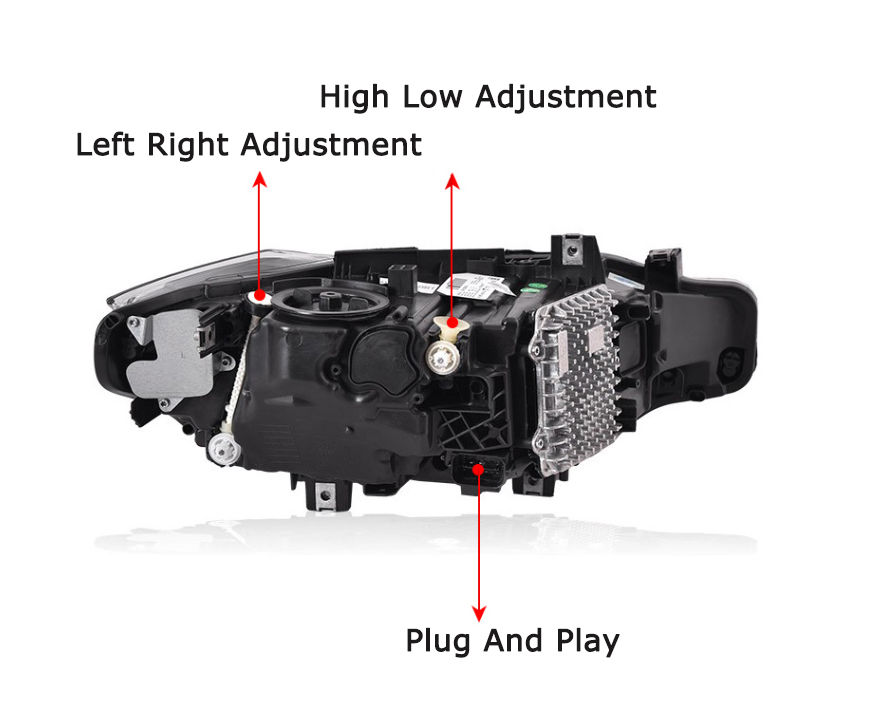 High Low Adjustment

Left Right Adjustment

Plug And Play