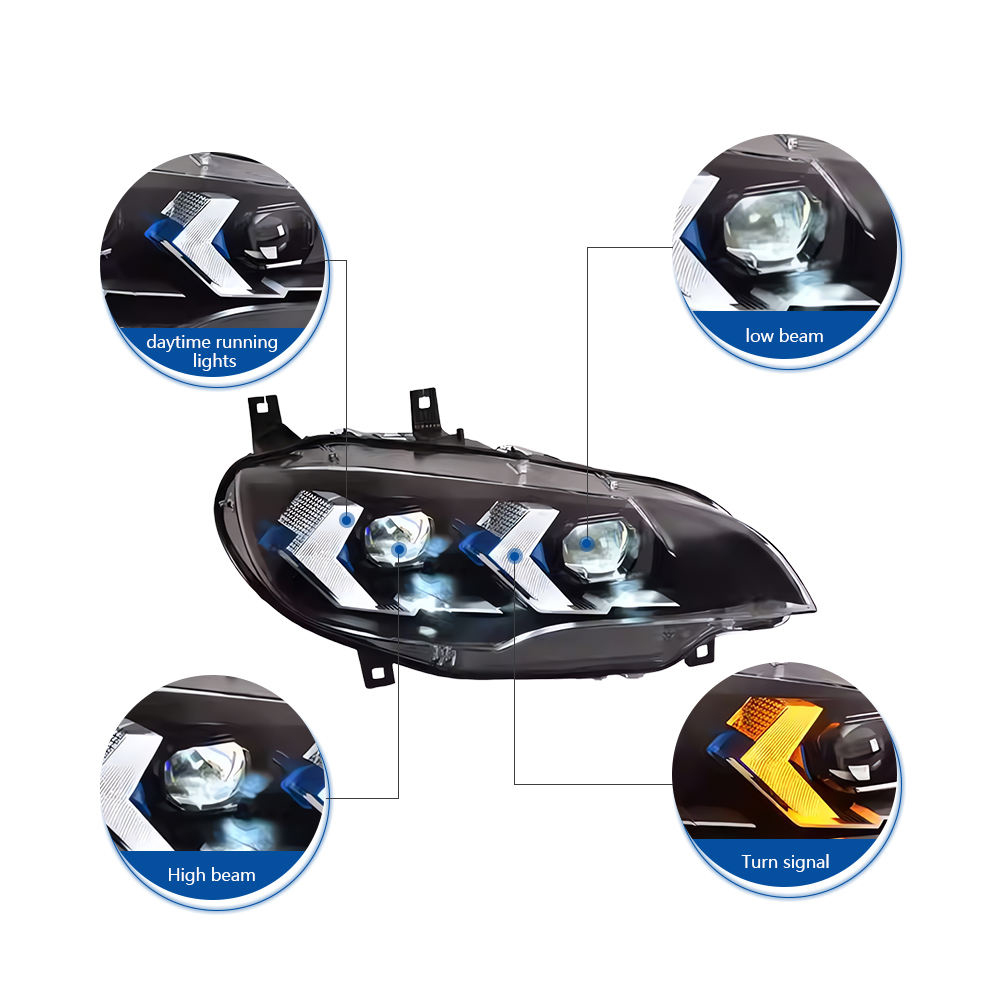 daytime running lights

low beam

High beam

Turn signal