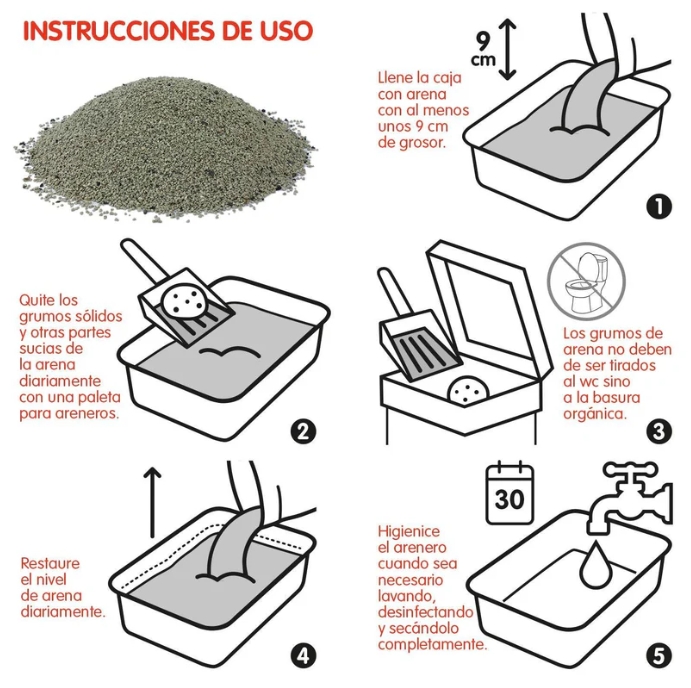 INSTRUCCIONES DE USO

9 cm

Llene la caja con arena con al menos unos 9 cm de grosor.

1

Quite los grumos sólidos y otras partes sucias de la arena diariamente con una paleta para areneros.

2

Los grumos de arena no deben de ser tirados al wc sino a la basura orgánica.

3

Restaure el nivel de arena diariamente.

4

30

Higienice el arenero cuando sea necesario lavando, desinfectando y secándolo completamente.

5