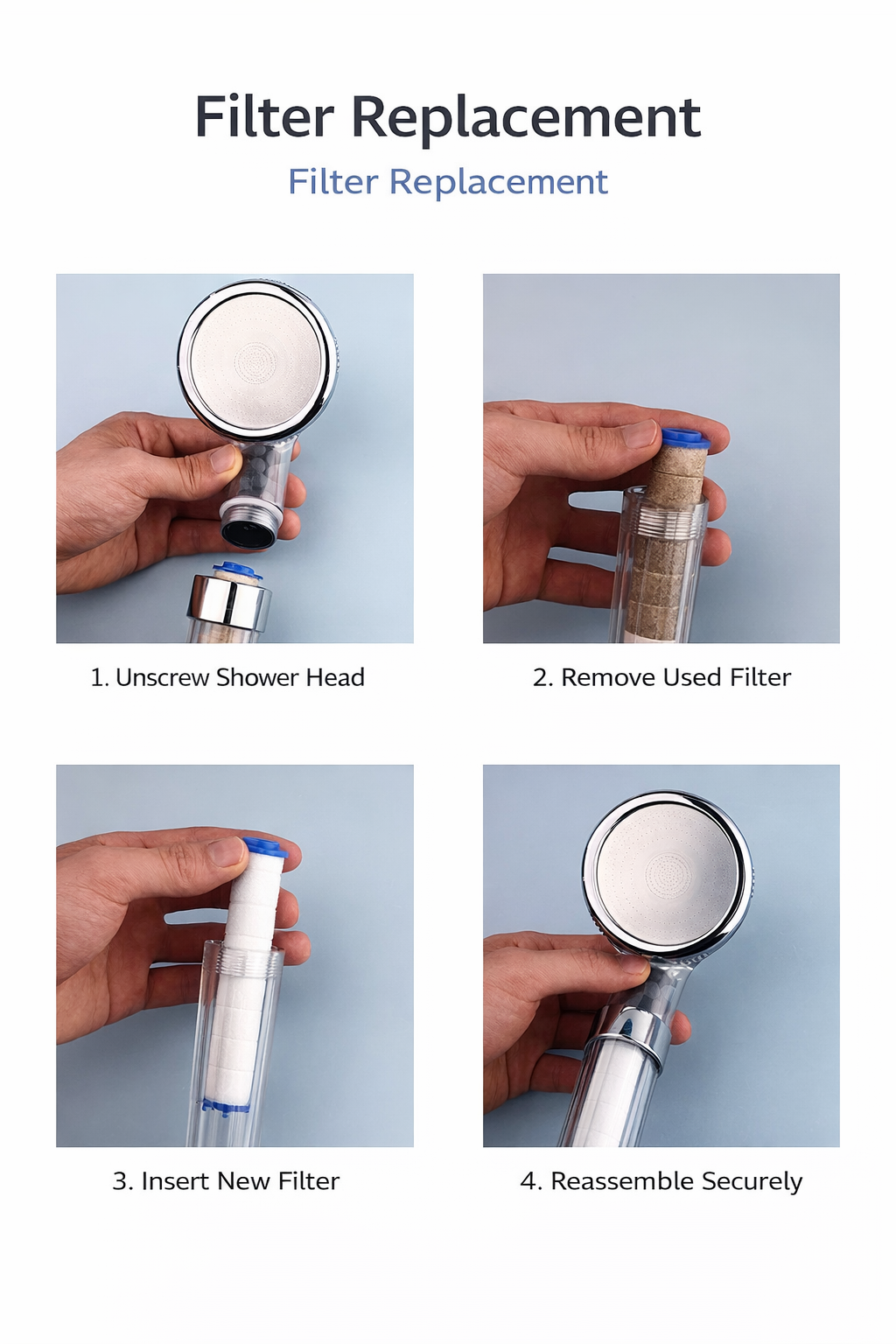 Filter Replacement

Filter Replacement

1. Unscrew Shower Head

2. Remove Used Filter

3. Insert New Filter

4. Reassemble Securely