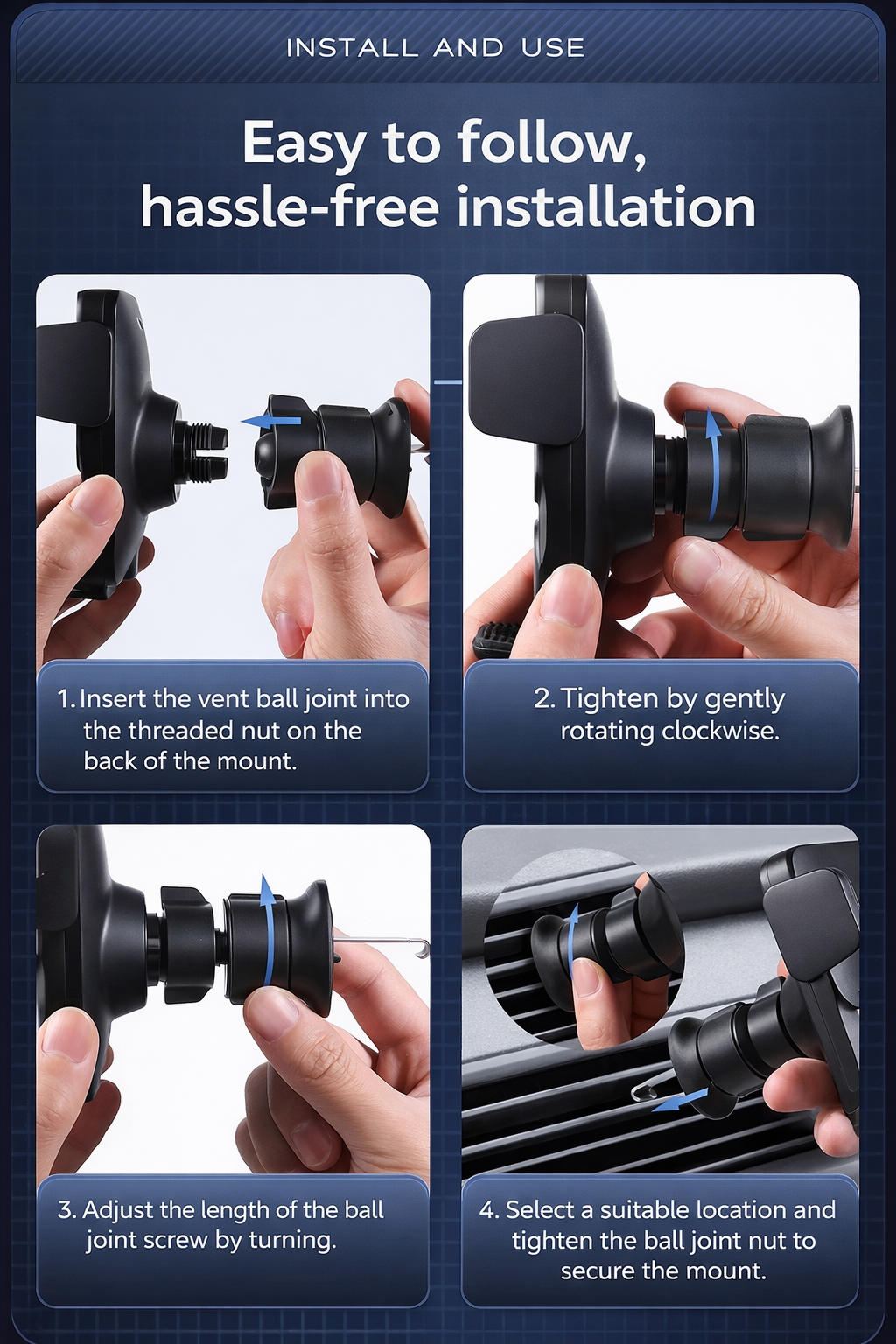 INSTALL AND USE

Easy to follow, hassle-free installation

1. Insert the vent ball joint into the threaded nut on the back of the mount.

2. Tighten by gently rotating clockwise.

3. Adjust the length of the ball joint screw by turning.

4. Select a suitable location and tighten the ball joint nut to secure the mount.