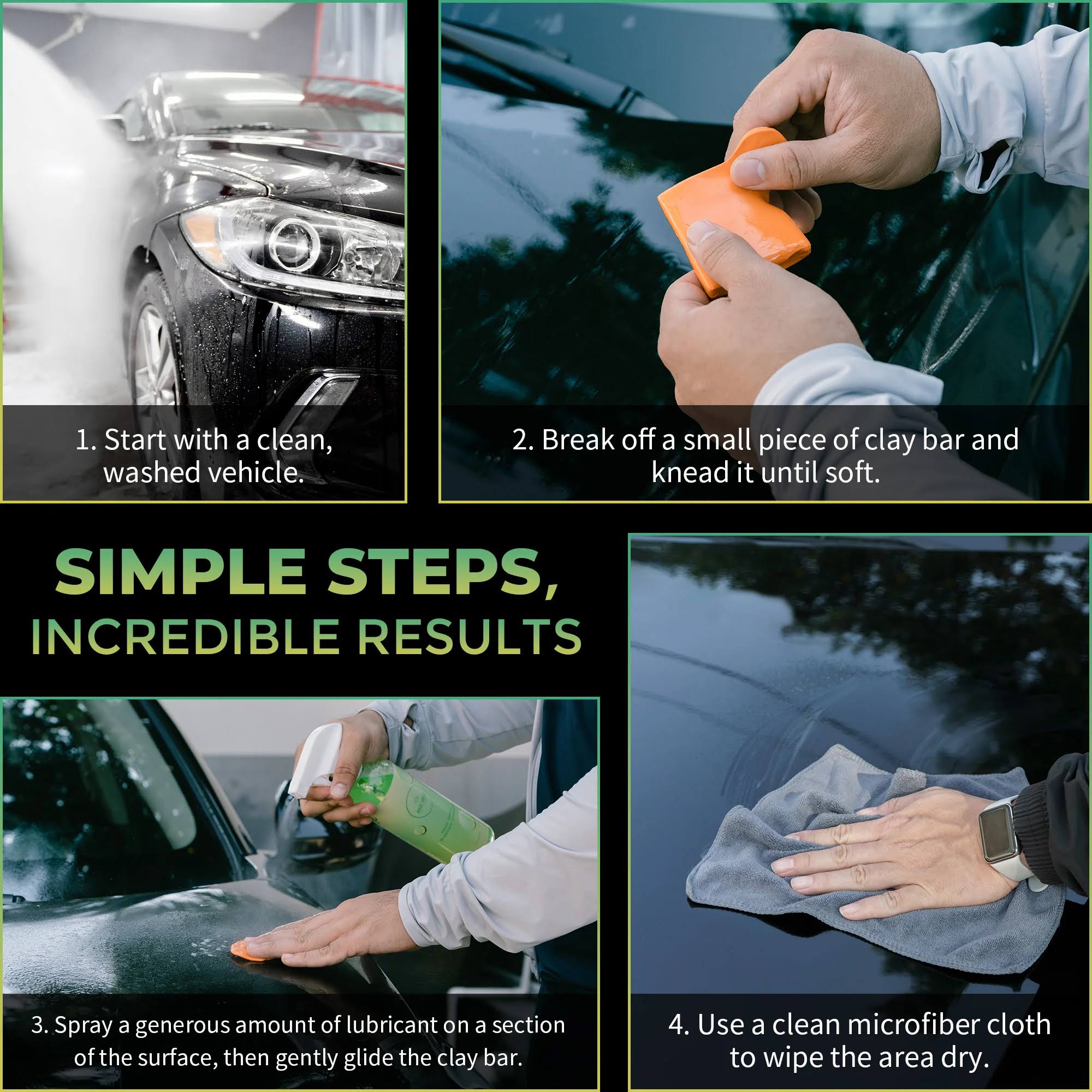 1. Start with a clean, washed vehicle.

2. Break off a small piece of clay bar and knead it until soft.

SIMPLE STEPS,
INCREDIBLE RESULTS

3. Spray a generous amount of lubricant on a section of the surface, then gently glide the clay bar.

4. Use a clean microfiber cloth to wipe the area dry.