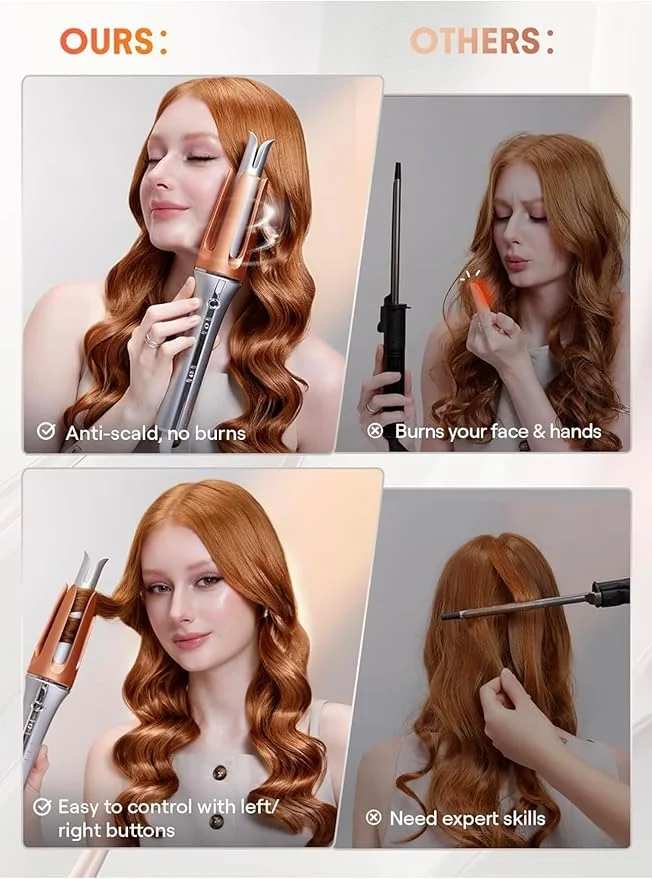 OURS:

OTHERS:

Anti-scald, no burns

Burns your face & hands

Easy to control with left/ right buttons

Need expert skills