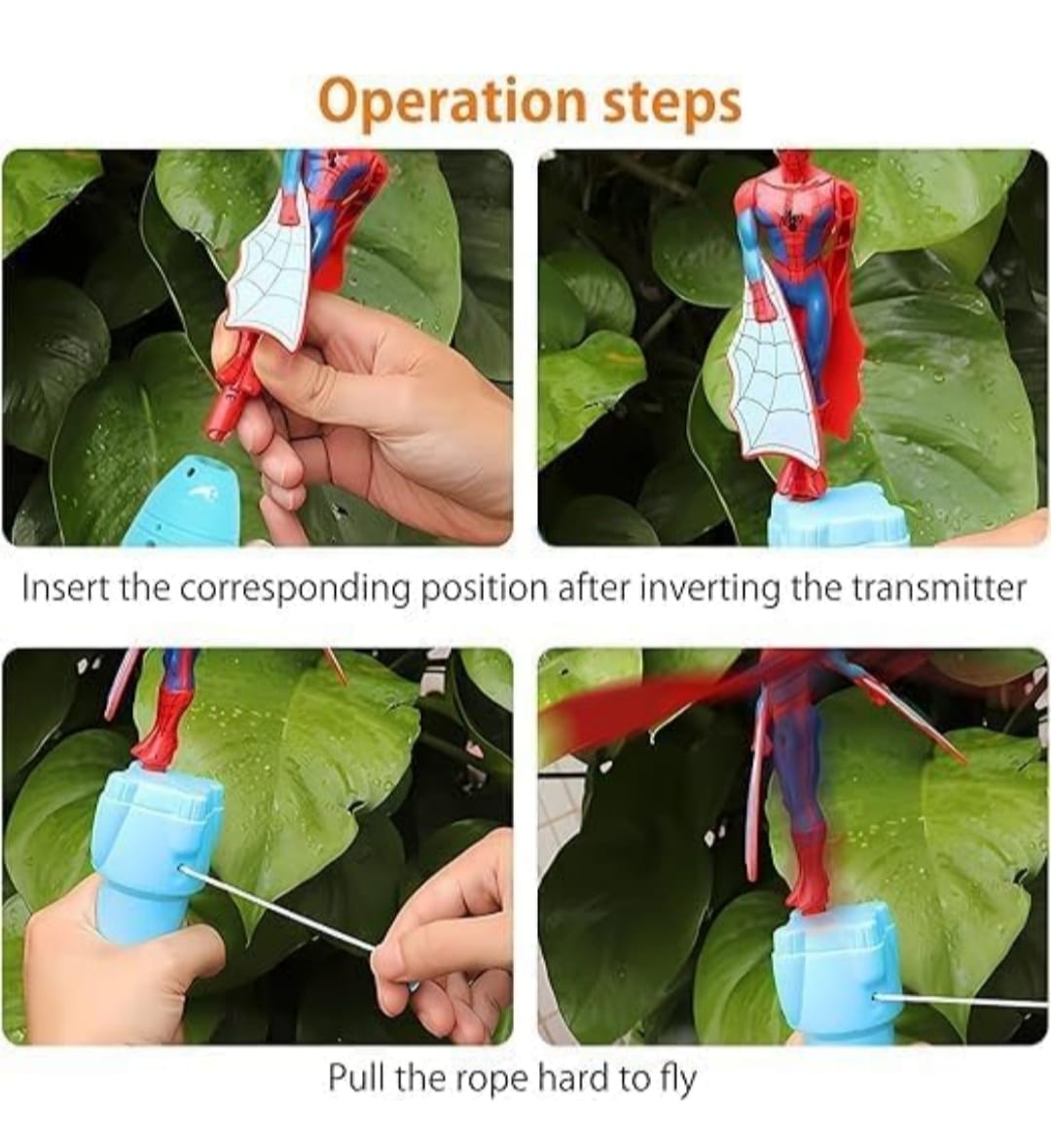 Operation steps

Insert the corresponding position after inverting the transmitter

Pull the rope hard to fly