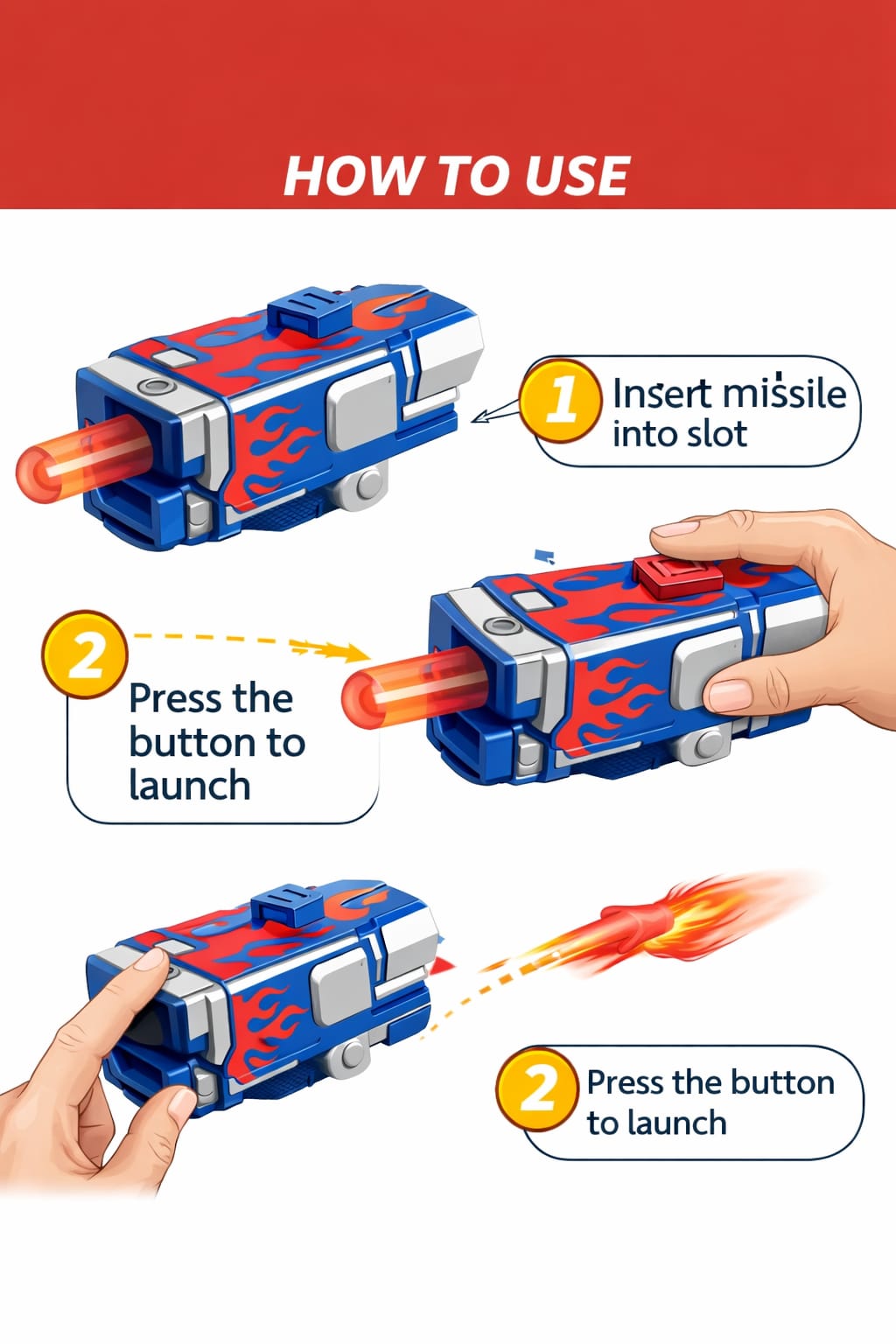 HOW TO USE

1 Insert missile into slot

2 Press the button to launch

2 Press the button to launch