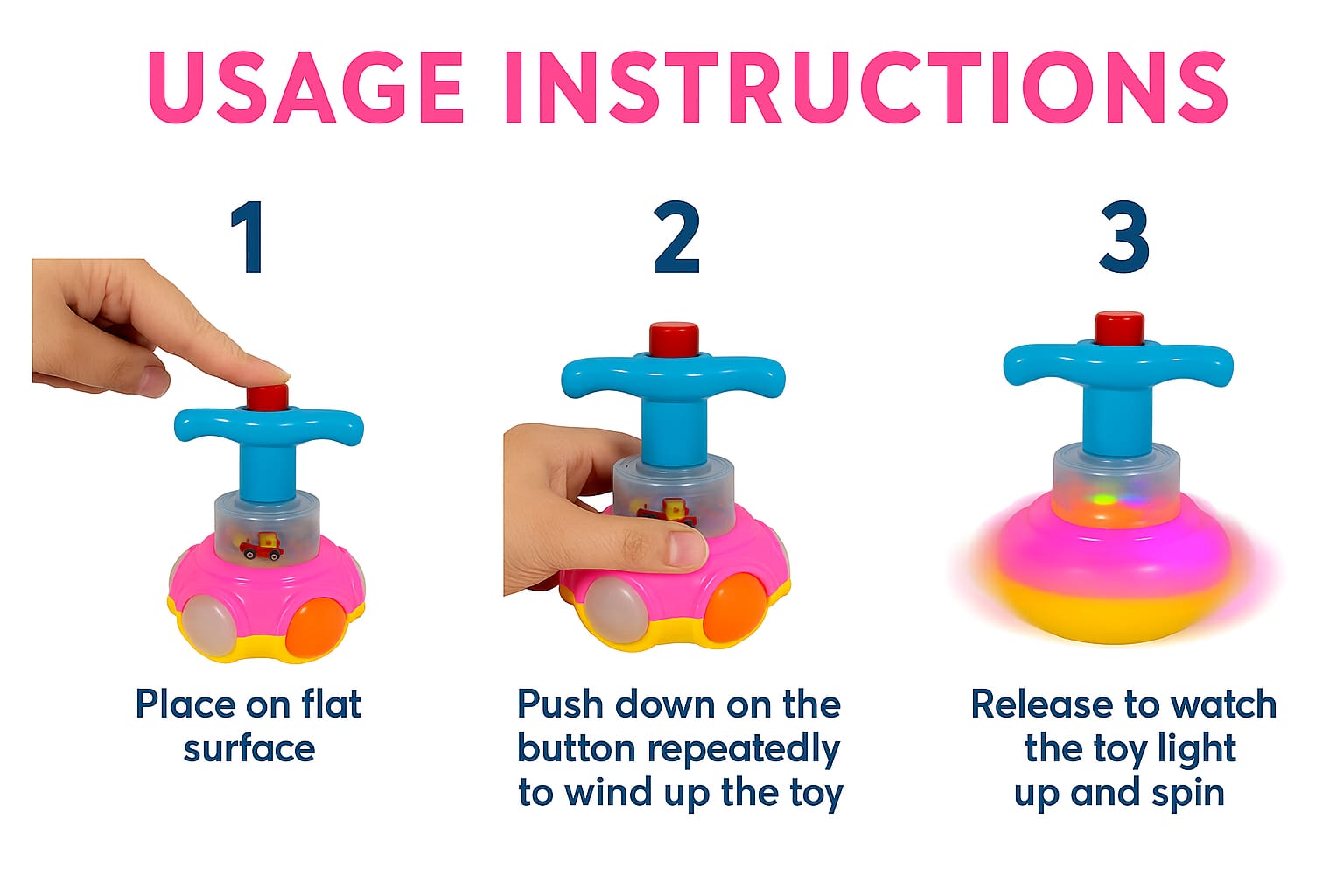 USAGE INSTRUCTIONS

1

Place on flat surface

2

Push down on the button repeatedly to wind up the toy

3

Release to watch the toy light up and spin