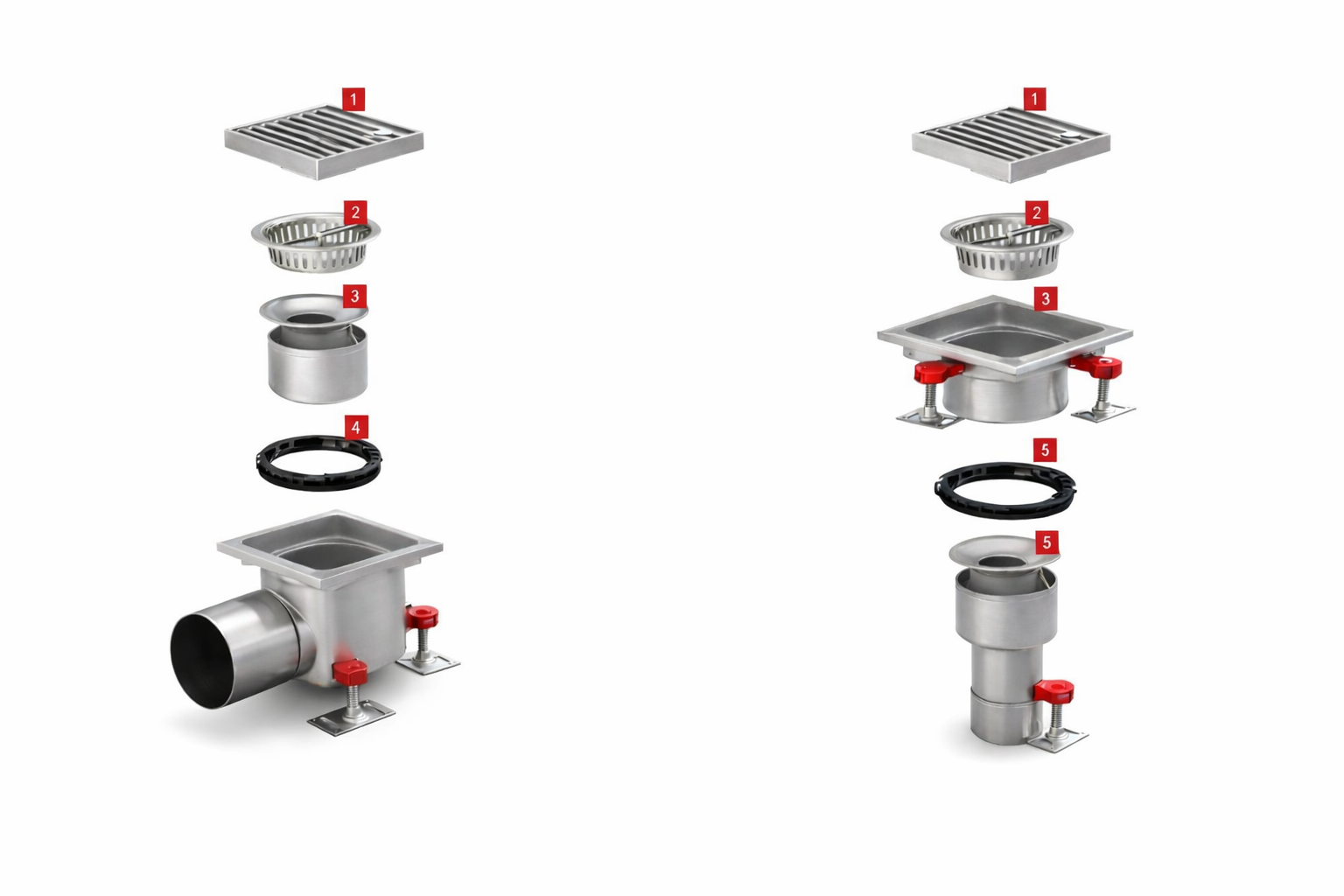 1
2
3
4
1
2
3
5
5