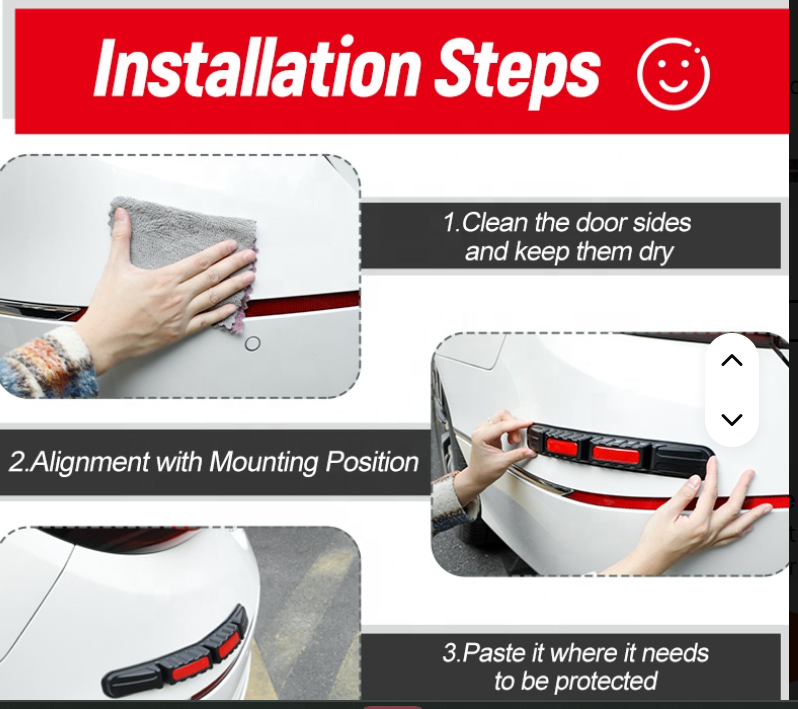 Installation Steps

1.Clean the door sides and keep them dry

2.Alignment with Mounting Position

3.Paste it where it needs to be protected