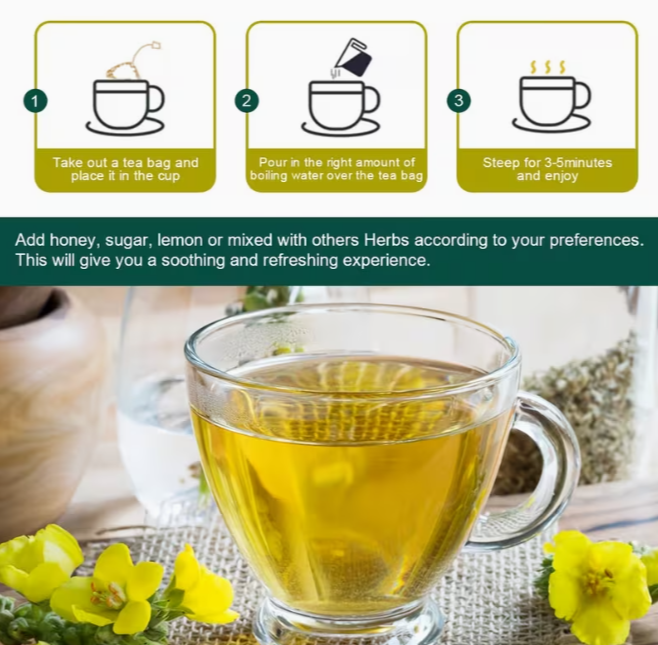 1

Take out a tea bag and place it in the cup

2

Pour in the right amount of boiling water over the tea bag

3

Steep for 3-5minutes and enjoy

Add honey, sugar, lemon or mixed with others Herbs according to your preferences. This will give you a soothing and refreshing experience.