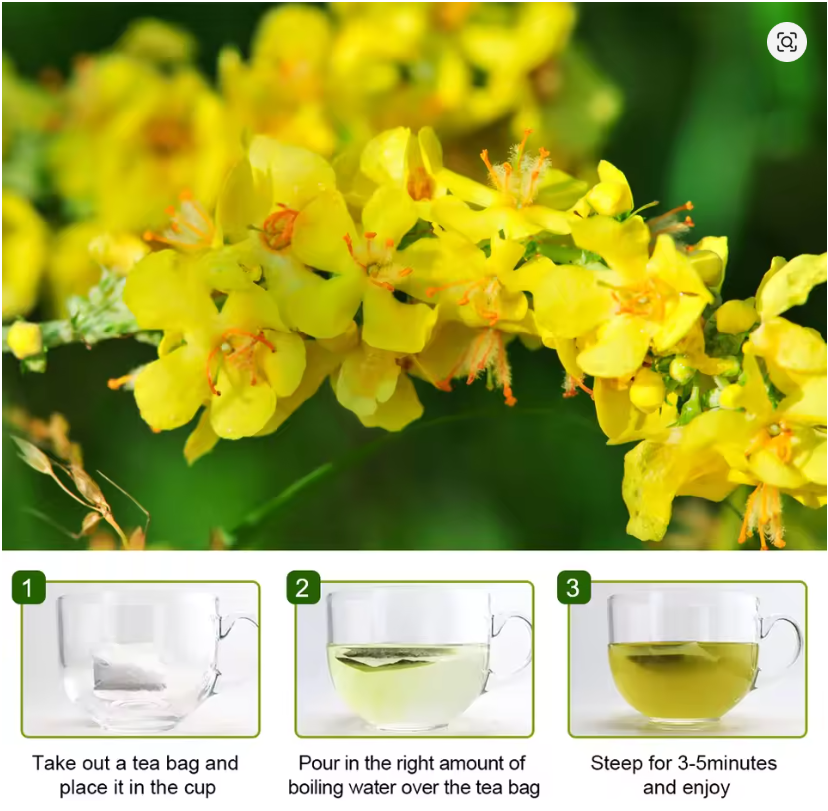 1

Take out a tea bag and place it in the cup

2

Pour in the right amount of boiling water over the tea bag

3

Steep for 3-5minutes and enjoy