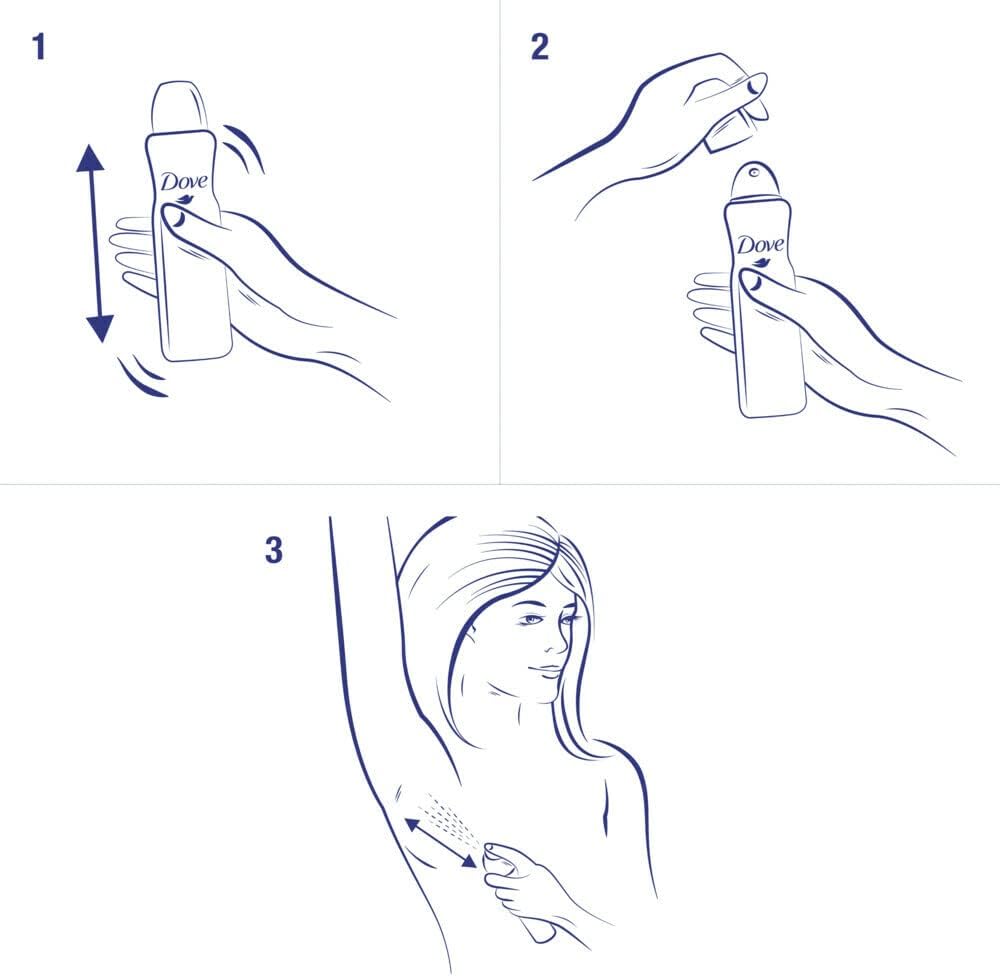 1

Dove

2

Dove

3