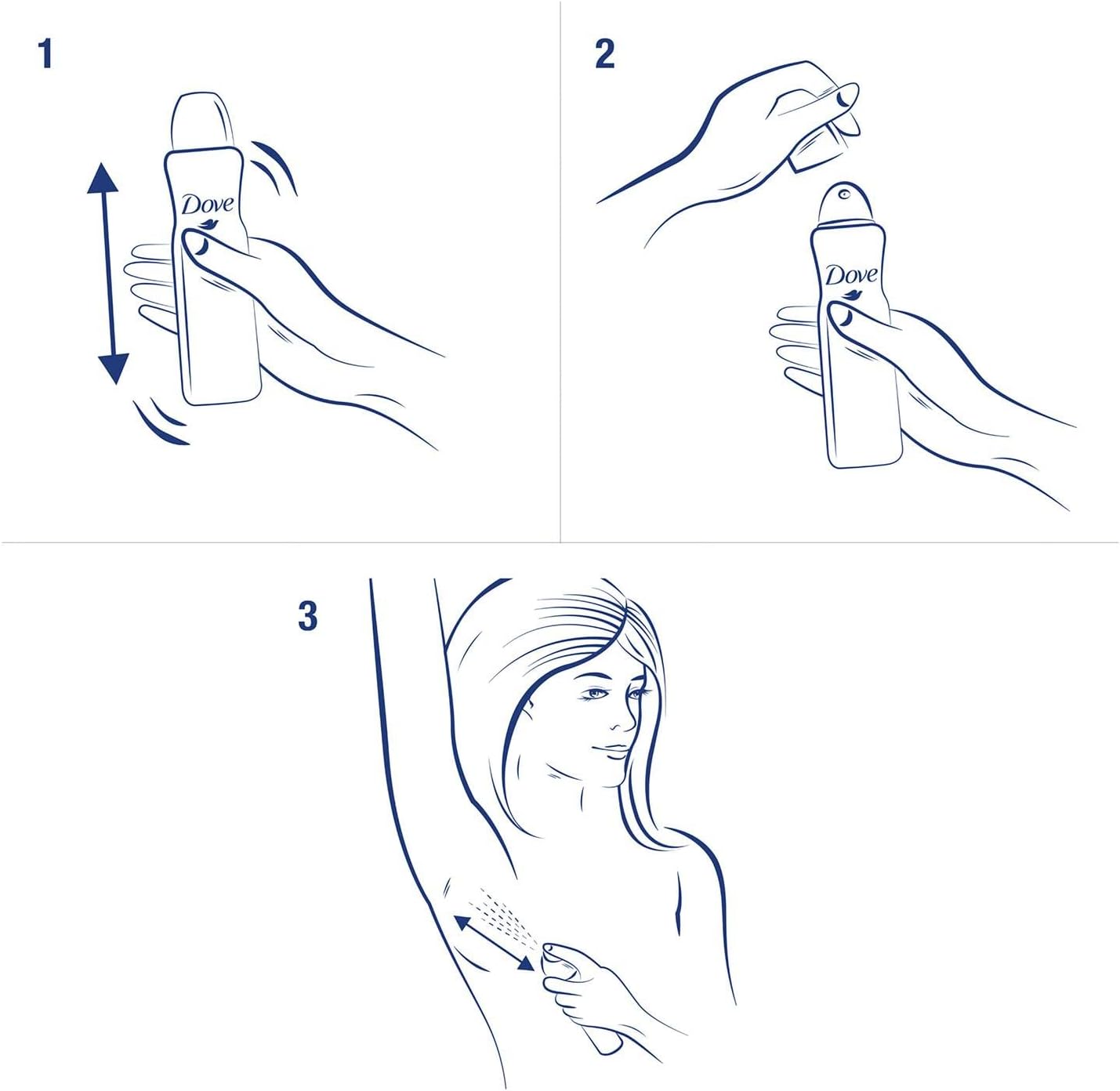 1

Dove

2

Dove

3