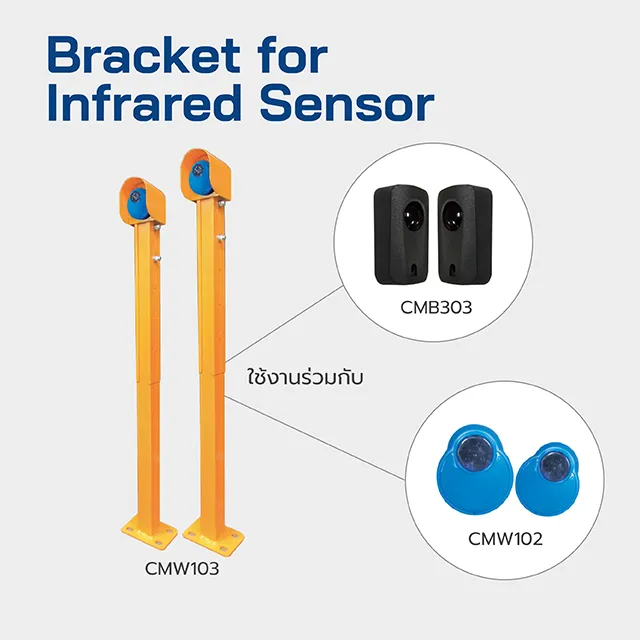 Bracket for Infrared Sensor

CMB303

ใช้งานร่วมกับ

CMW102

CMW103