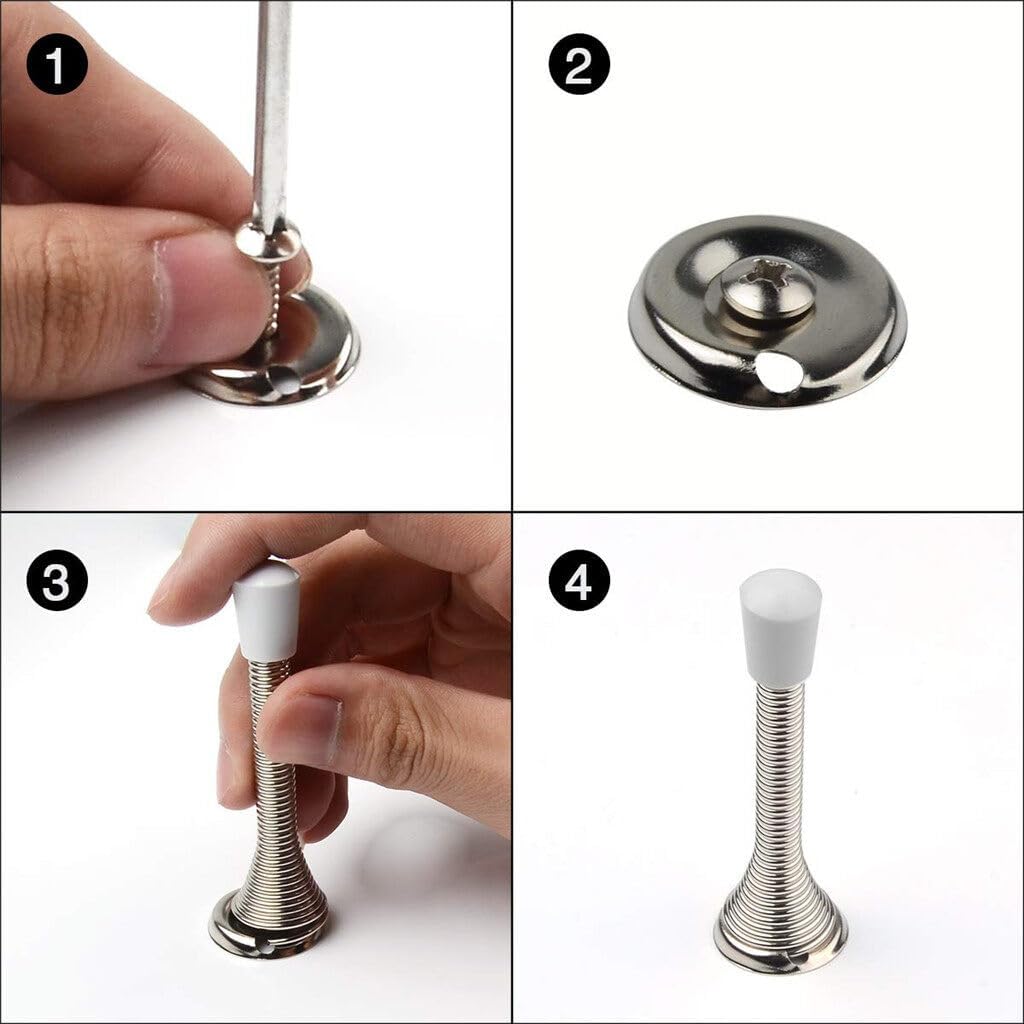 1

2

3

4