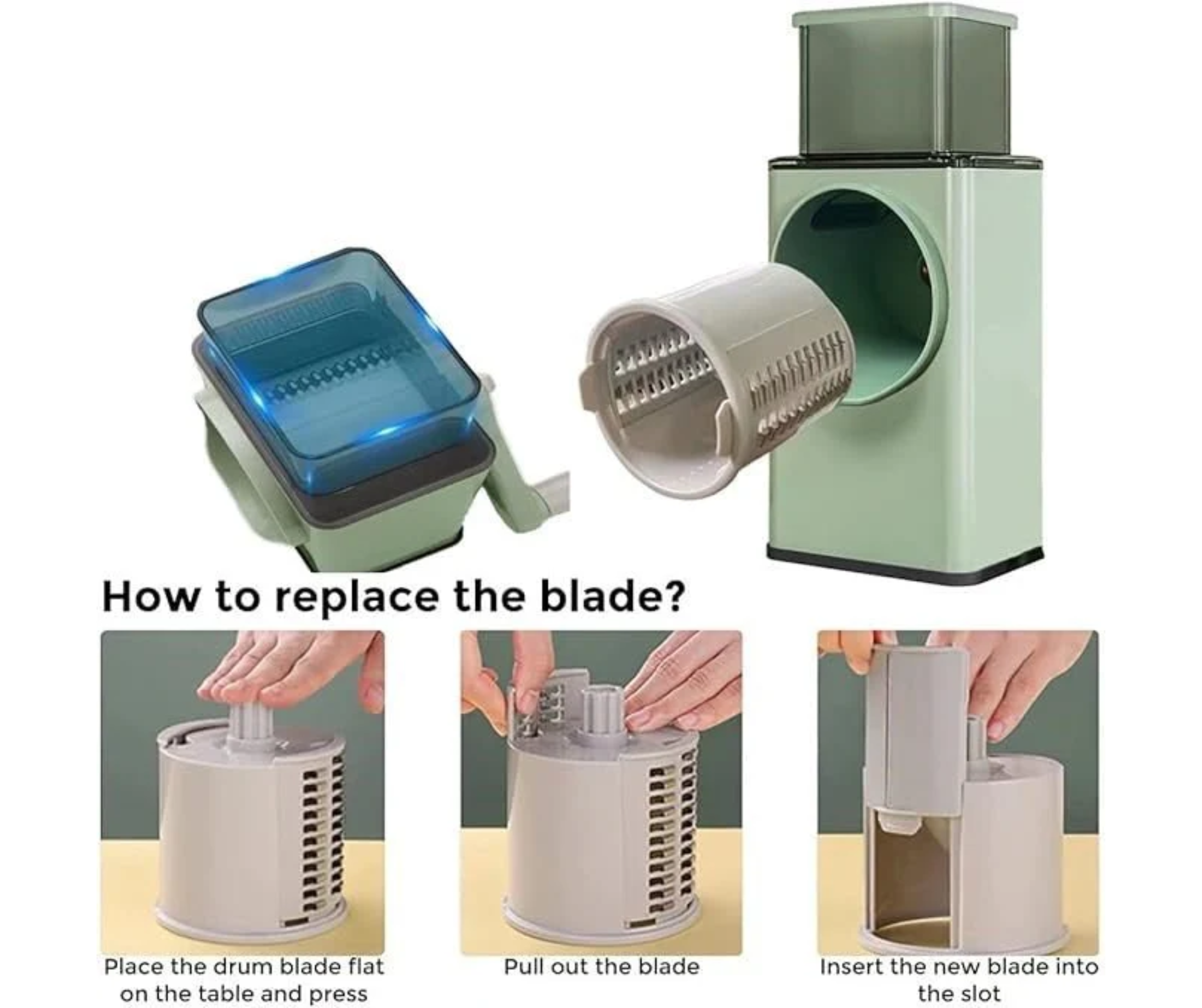 How to replace the blade?

Place the drum blade flat on the table and press

Pull out the blade

Insert the new blade into the slot