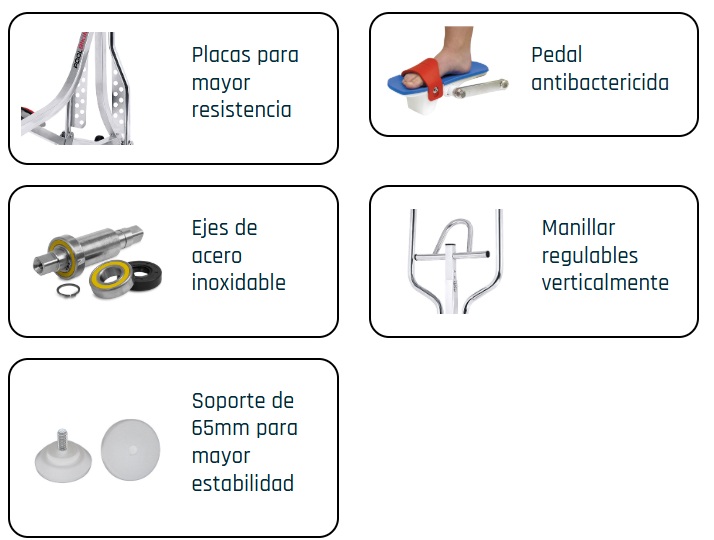 Placas para mayor resistencia

Pedal antibactericida

Ejes de acero inoxidable

Manillar regulables verticalmente

Soporte de 65mm para mayor estabilidad