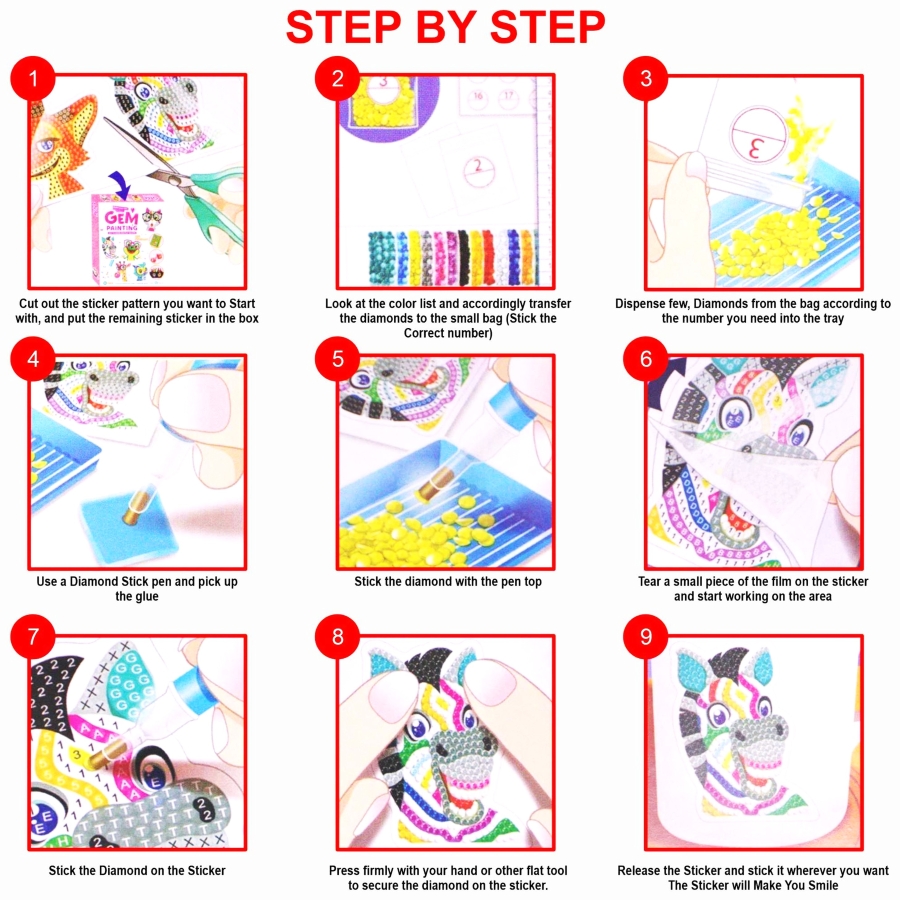 STEP BY STEP

1

GEM PAINTING

Cut out the sticker pattern you want to Start with, and put the remaining sticker in the box

2

3

16 17

2

Look at the color list and accordingly transfer the diamonds to the small bag (Stick the Correct number)

3

3

Dispense few, Diamonds from the bag according to the number you need into the tray

4

Use a Diamond Stick pen and pick up the glue

5

Stick the diamond with the pen top

6

Tear a small piece of the film on the sticker and start working on the area

7

Stick the Diamond on the Sticker

8

Press firmly with your hand or other flat tool to secure the diamond on the sticker.

9

Release the Sticker and stick it wherever you want The Sticker will Make You Smile