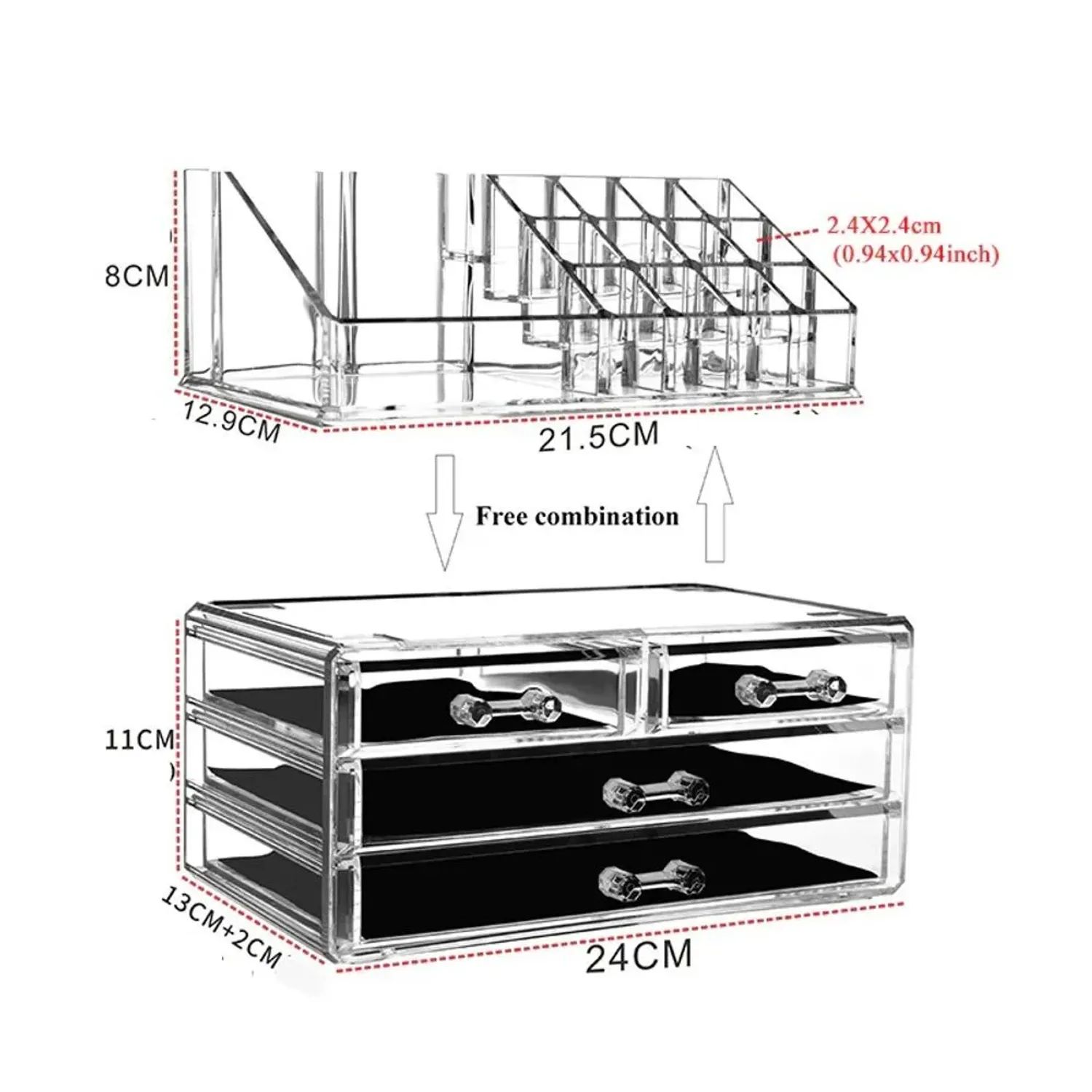 8CM

2.4X2.4cm
(0.94x0.94inch)

12.9CM

21.5CM

Free combination

11CM

13CM+2CM

24CM