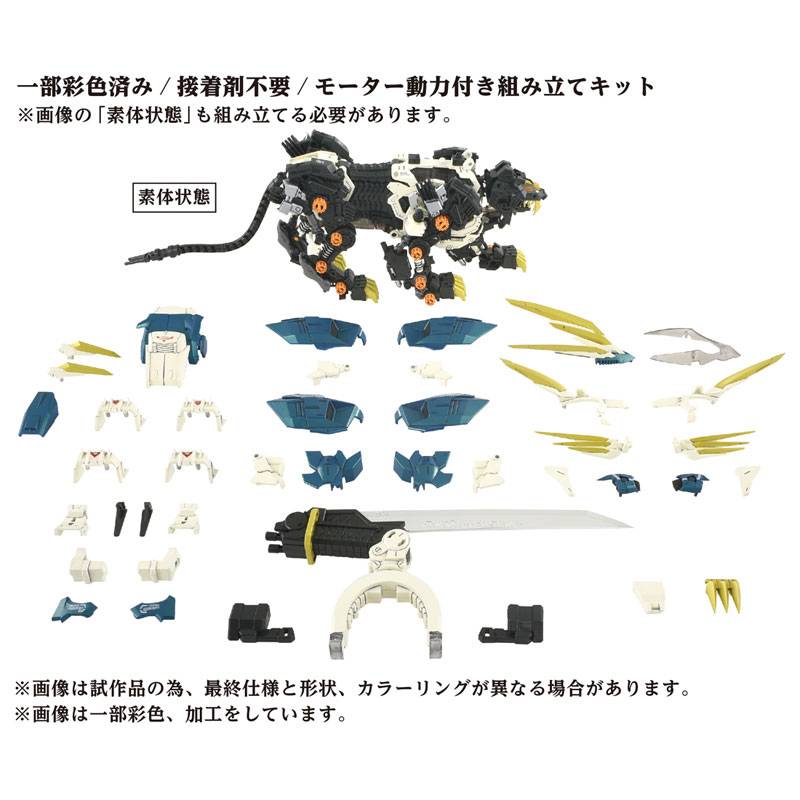 一部彩色済み / 接着剤不要 / モーター動力付き組み立てキット
※画像の「素体状態」も組み立てる必要があります。

素体状態

※画像は試作品の為、最終仕様と形状、カラーリングが異なる場合があります。
※画像は一部彩色、加工をしています。