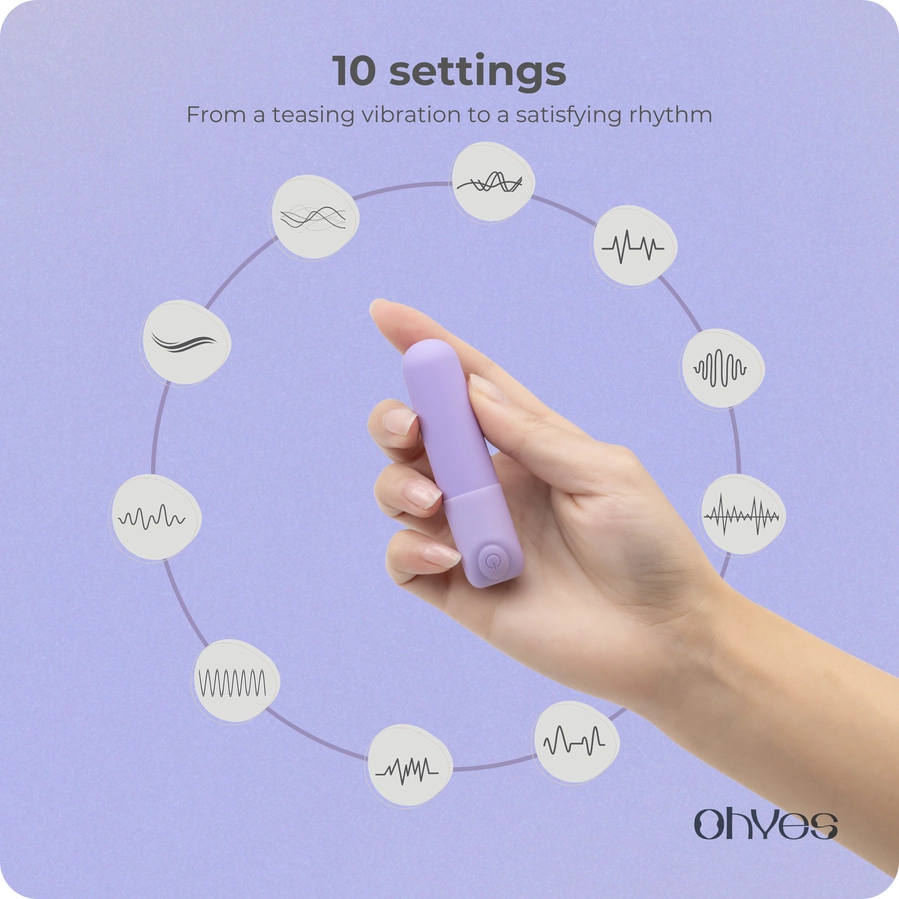 10 settings
From a teasing vibration to a satisfying rhythm

OhYes