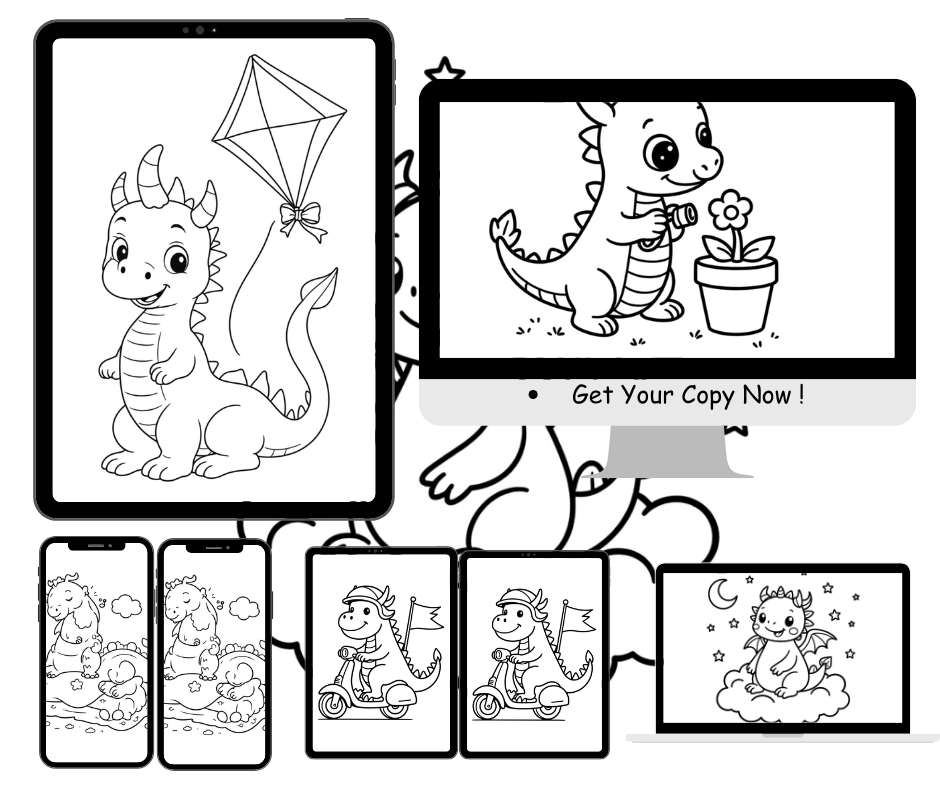 • Get Your Copy Now !