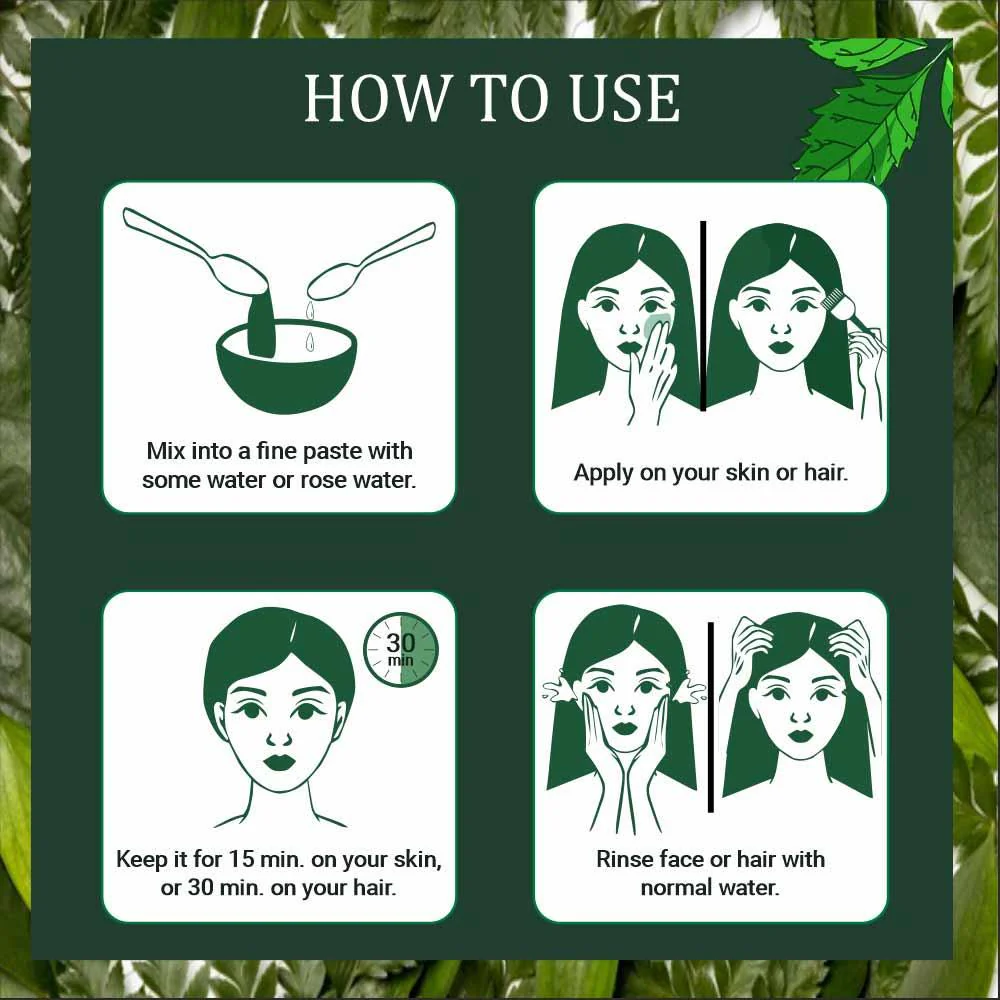 HOW TO USE

Mix into a fine paste with some water or rose water.

Apply on your skin or hair.

30 min

Keep it for 15 min. on your skin, or 30 min. on your hair.

Rinse face or hair with normal water.